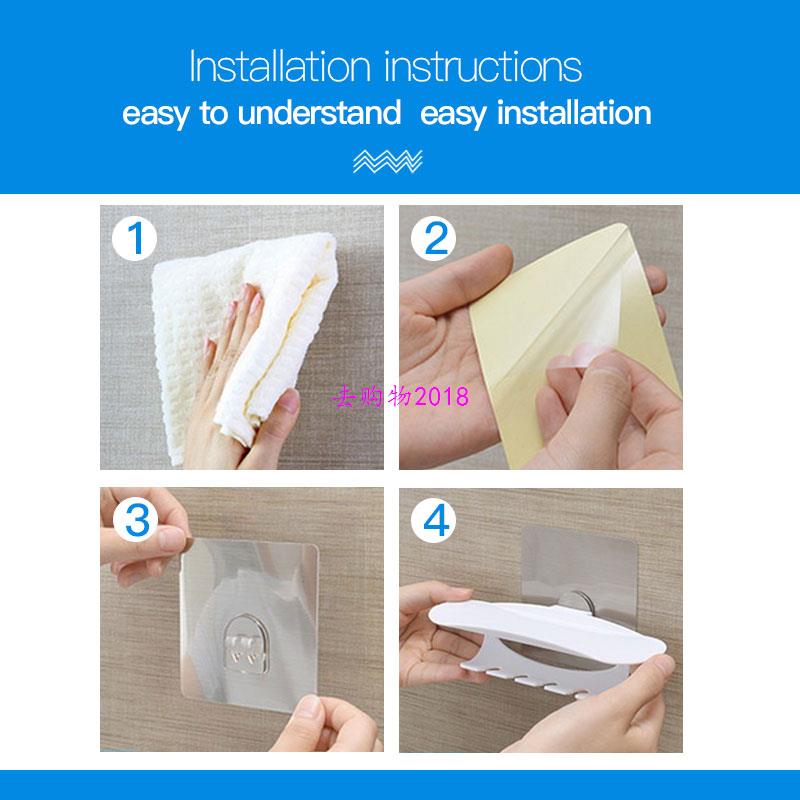 Installation instructions
easy to understand easy installation

1

2

去购物2018

3

4