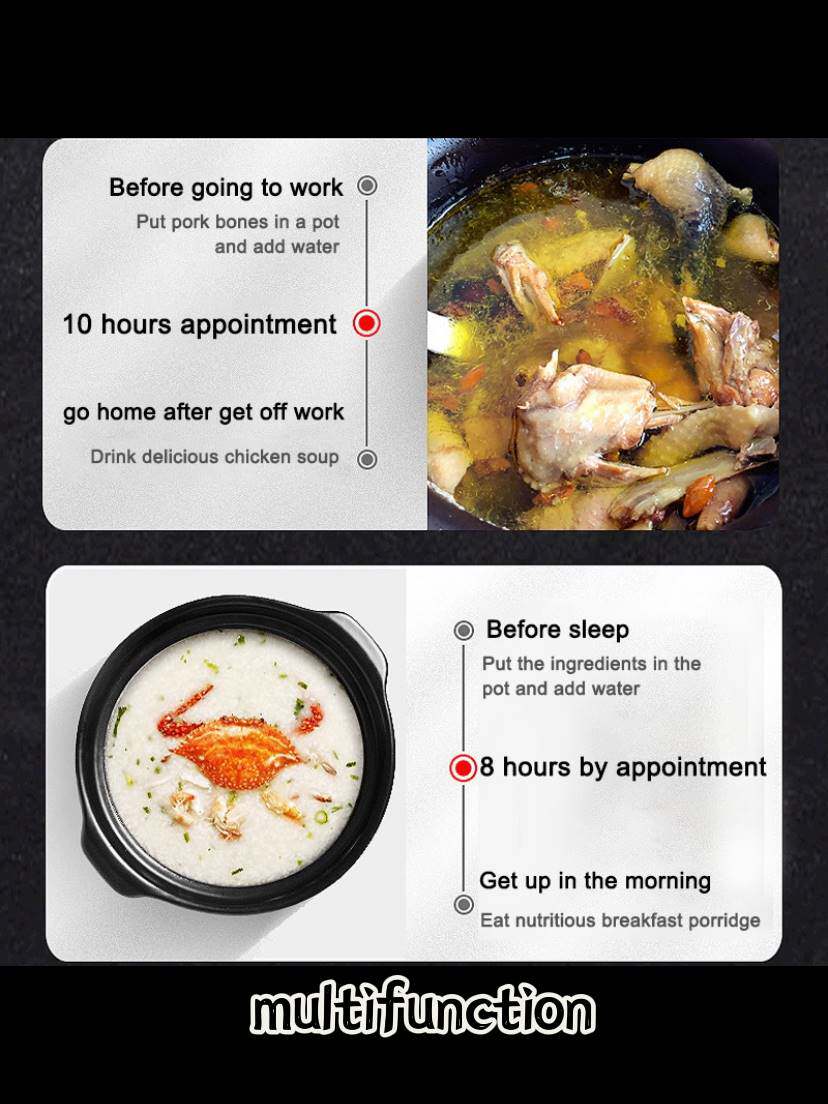 Before going to work
Put pork bones in a pot and add water

10 hours appointment

go home after get off work
Drink delicious chicken soup

Before sleep
Put the ingredients in the pot and add water

8 hours by appointment

Get up in the morning
Eat nutritious breakfast porridge

multifunction