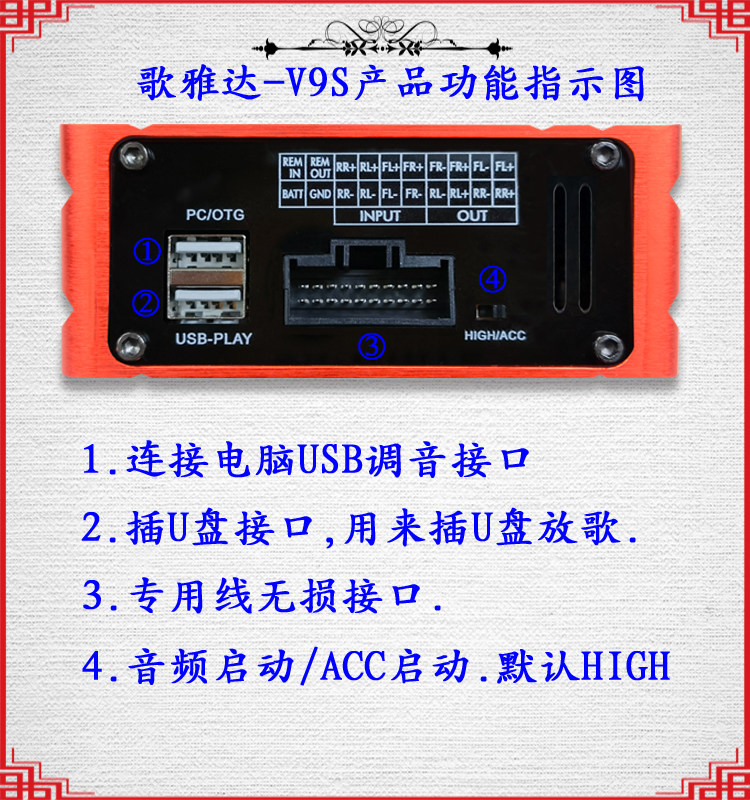 歌雅达-V9S产品功能指示图

| REM IN | REM OUT | RR+ | RL+ | FL+ | FR+ | FR- | FR+ | FL- | FL+ |
|---|---|---|---|---|---|---|---|---|---|
| BATT | GND | RR- | RL- | FL- | FR- | RL- | RL+ | RR- | RR+ |
| | | INPUT | | | | OUT | | | |

PC/OTG

①

②

USB-PLAY

③

④

HIGH/ACC

1.连接电脑USB调音接口

2.插U盘接口,用来插U盘放歌.

3.专用线无损接口.

4.音频启动/ACC启动.默认HIGH