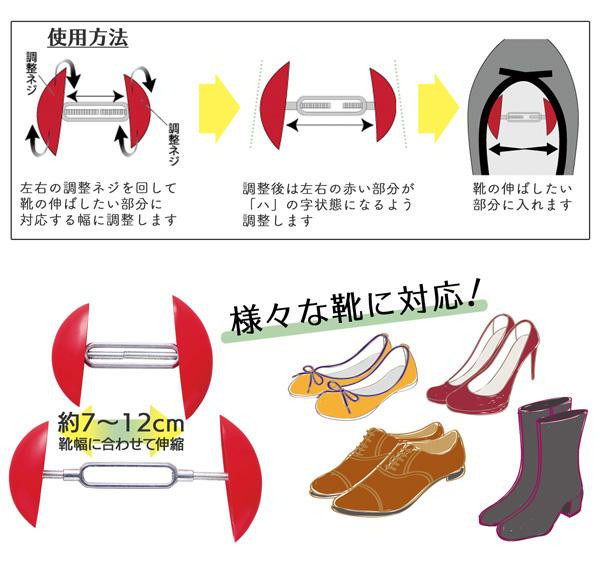 使用方法

調整ネジ

調整ネジ

左右の調整ネジを回して靴の伸ばしたい部分に対応する幅に調整します

調整後は左右の赤い部分が「ハ」の字状態になるよう調整します

靴の伸ばしたい部分に入れます

様々な靴に対応！

約7〜12cm
靴幅に合わせて伸縮