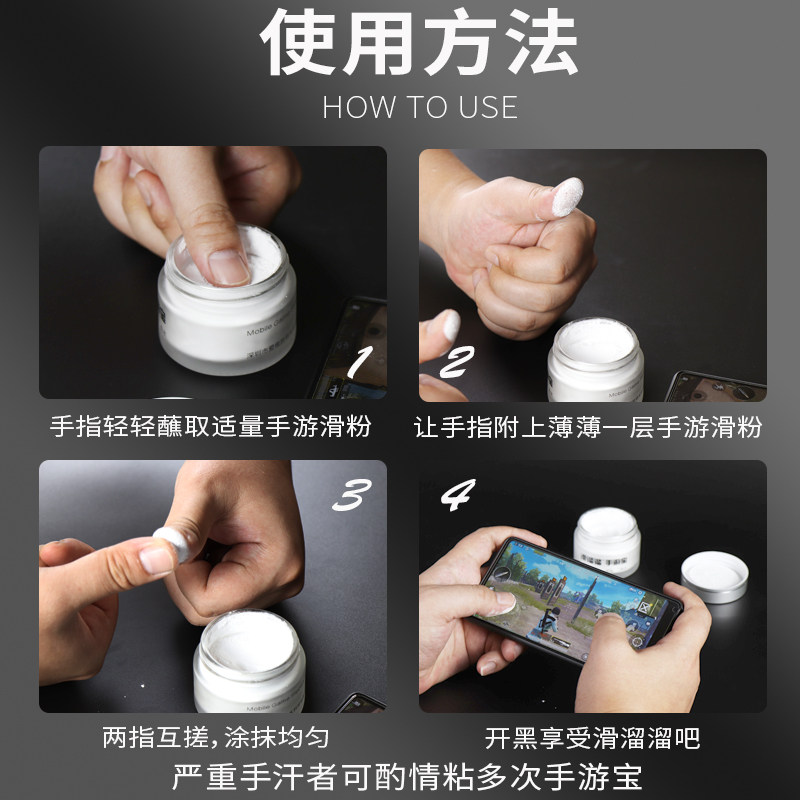 使用方法
HOW TO USE

1
手指轻轻蘸取适量手游滑粉

2
让手指附上薄薄一层手游滑粉

3
两指互搓，涂抹均匀

4
开黑享受滑溜溜吧

严重手汗者可酌情粘多次手游宝