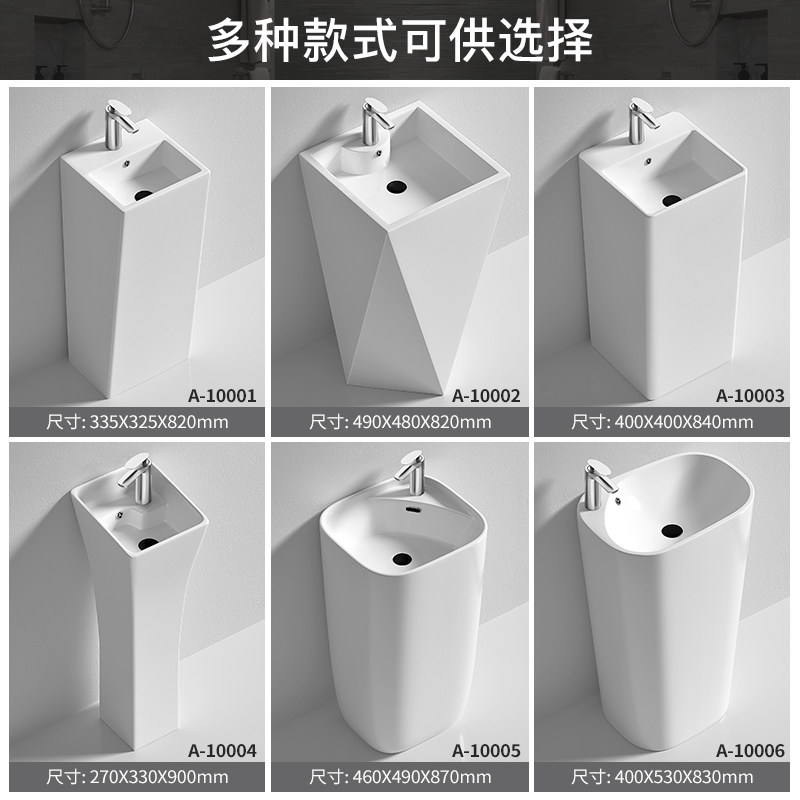 多种款式可供选择

A-10001
尺寸: 335X325X820mm

A-10002
尺寸: 490X480X820mm

A-10003
尺寸: 400X400X840mm

A-10004
尺寸: 270X330X900mm

A-10005
尺寸: 460X490X870mm

A-10006
尺寸: 400X530X830mm