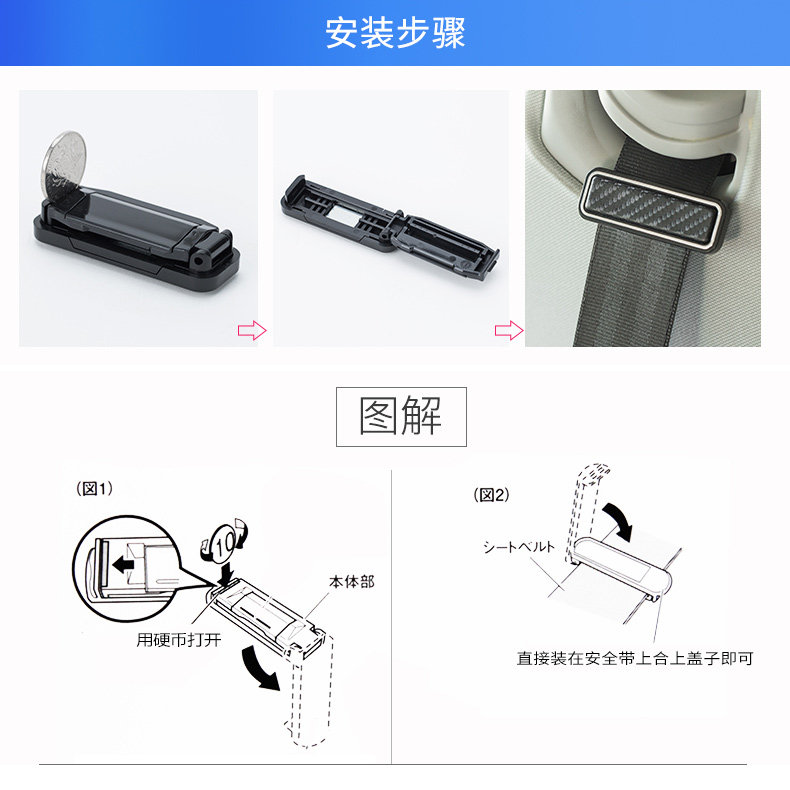 安装步骤

图解

(図1)

10

本体部

用硬币打开

(図2)

シートベルト

直接装在安全带上合上盖子即可