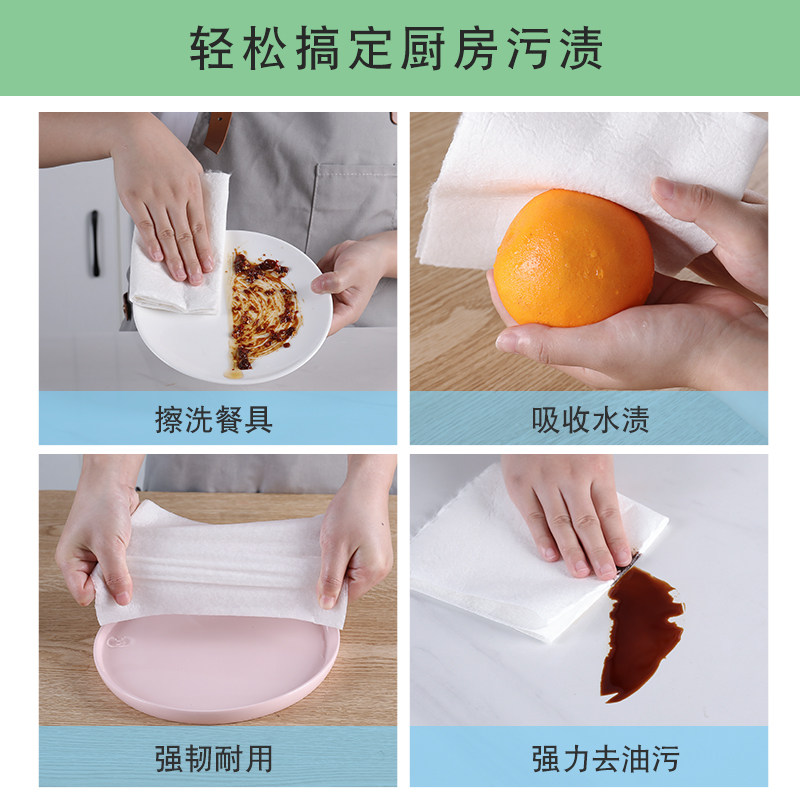 轻松搞定厨房污渍

擦洗餐具

吸收水渍

强韧耐用

强力去油污