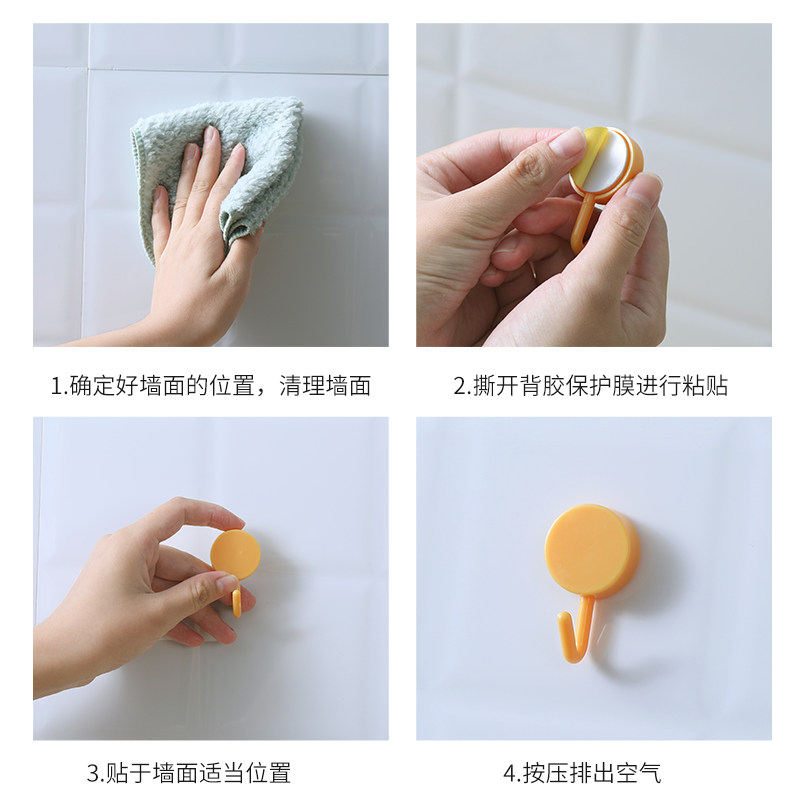 1.确定好墙面的位置，清理墙面

2.撕开背胶保护膜进行粘贴

3.贴于墙面适当位置

4.按压排出空气