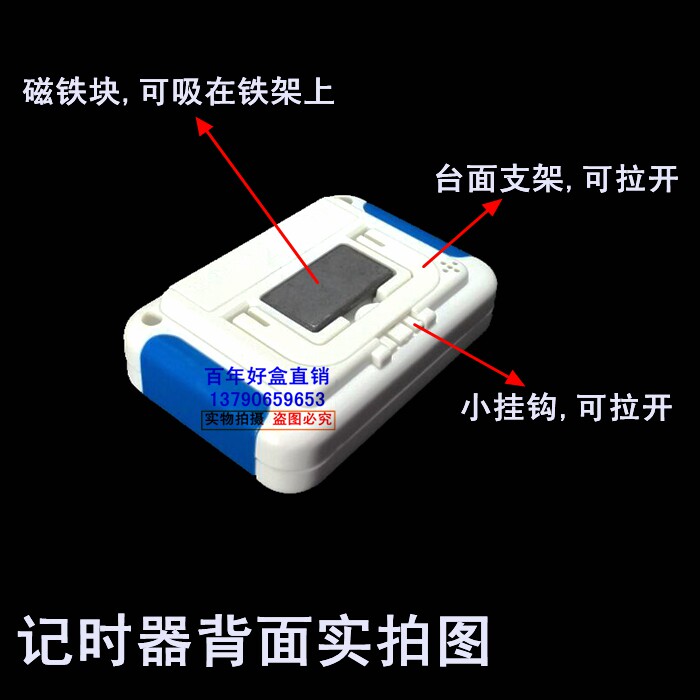 磁铁块, 可吸在铁架上

台面支架, 可拉开

百年好盒直销
13790659653
实物拍摄 盗图必究

小挂钩, 可拉开

记时器背面实拍图