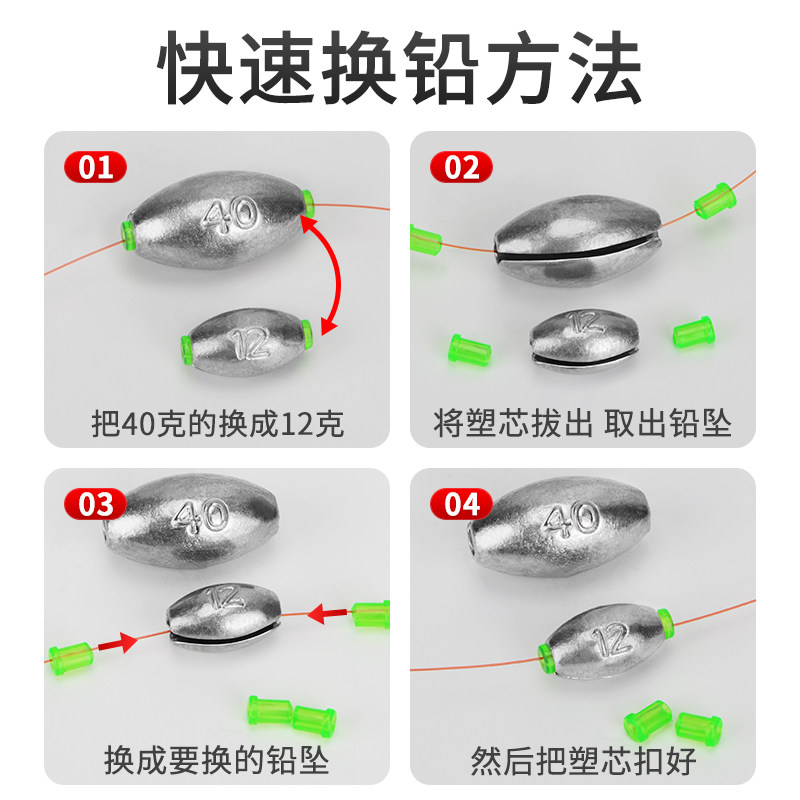 快速换铅方法

01
40
12
把40克的换成12克

02
12
将塑芯拔出 取出铅坠

03
40
12
换成要换的铅坠

04
40
12
然后把塑芯扣好