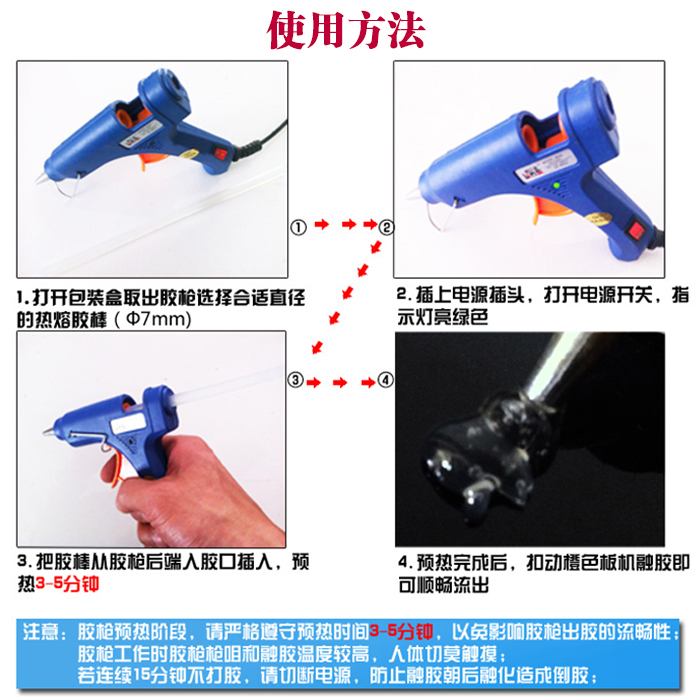 使用方法

①

②

1. 打开包装盒取出胶枪选择合适直径的热熔胶棒（Φ7mm）

2. 插上电源插头，打开电源开关，指示灯亮绿色

③

④

3. 把胶棒从胶枪后端入胶口插入，预热3-5分钟

4. 预热完成后，扣动橙色板机融胶即可顺畅流出

注意：胶枪预热阶段，请严格遵守预热时间3-5分钟，以免影响胶枪出胶的流畅性；
胶枪工作时胶枪枪咀和融胶温度较高，人体切莫触摸；
若连续15分钟不打胶，请切断电源，防止融胶朝后融化造成倒胶；