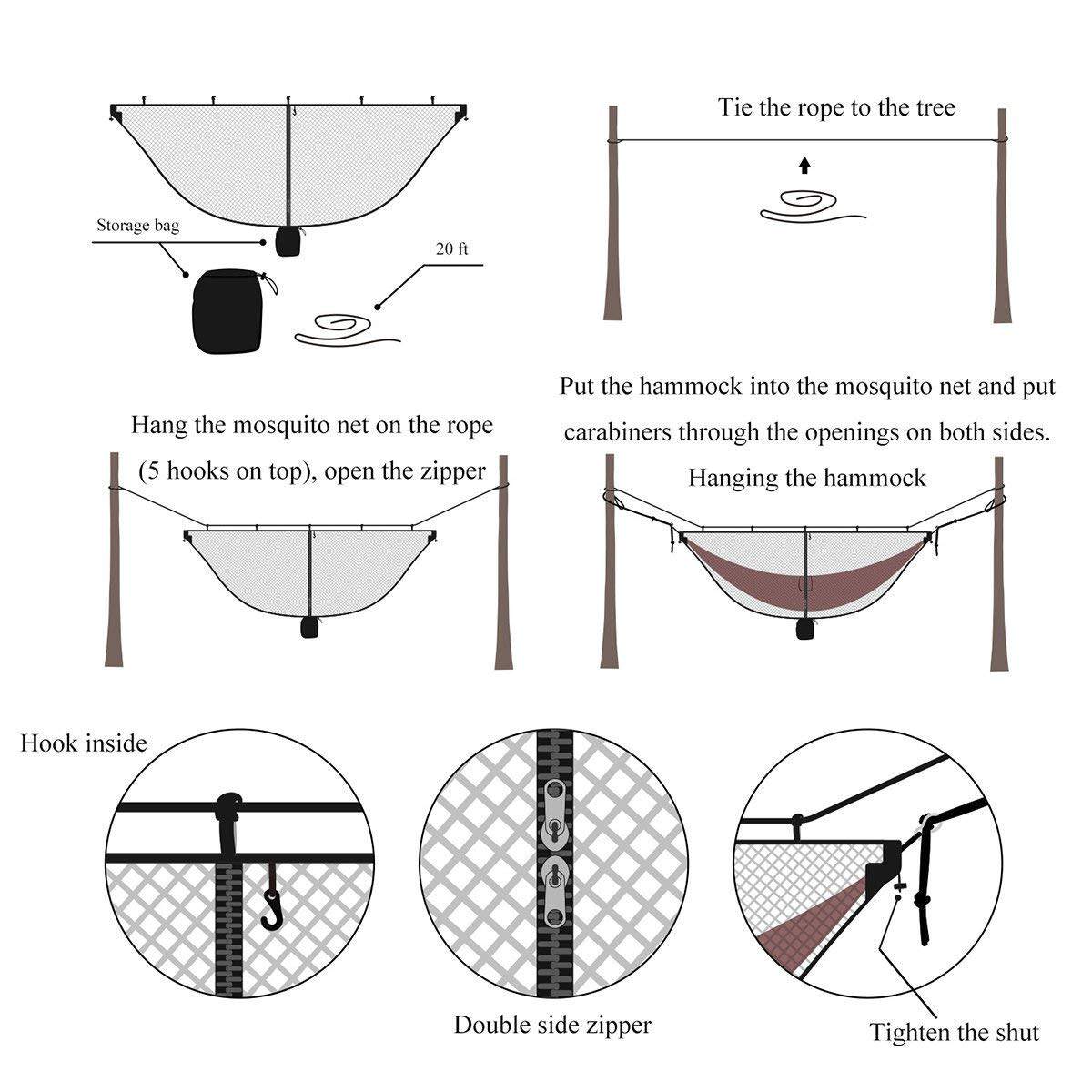 Storage bag

20 ft

Tie the rope to the tree

Hang the mosquito net on the rope (5 hooks on top), open the zipper

Put the hammock into the mosquito net and put carabiners through the openings on both sides.

Hanging the hammock

Hook inside

Double side zipper

Tighten the shut