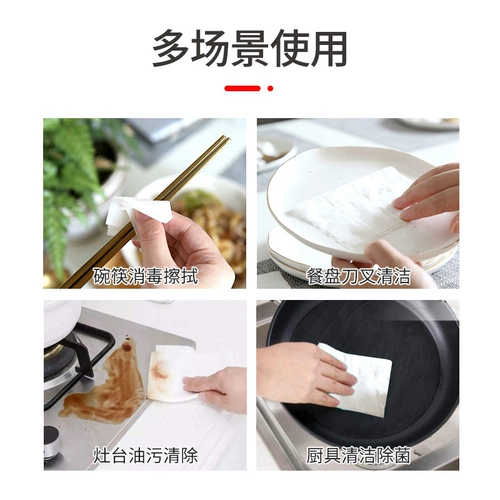 多场景使用

碗筷消毒擦拭

餐盘刀叉清洁

灶台油污清除

厨具清洁除菌