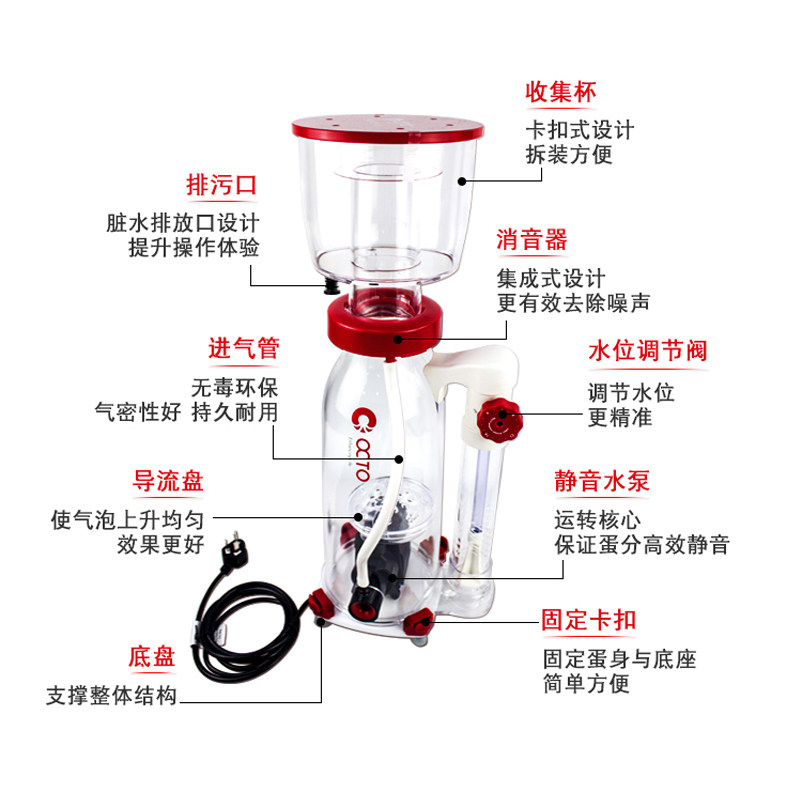 收集杯
卡扣式设计
拆装方便

排污口
脏水排放口设计
提升操作体验

消音器
集成式设计
更有效去除噪声

进气管
无毒环保
气密性好 持久耐用

水位调节阀
调节水位
更精准

OCTO

导流盘
使气泡上升均匀
效果更好

静音水泵
运转核心
保证蛋分高效静音

固定卡扣
固定蛋身与底座
简单方便

底盘
支撑整体结构