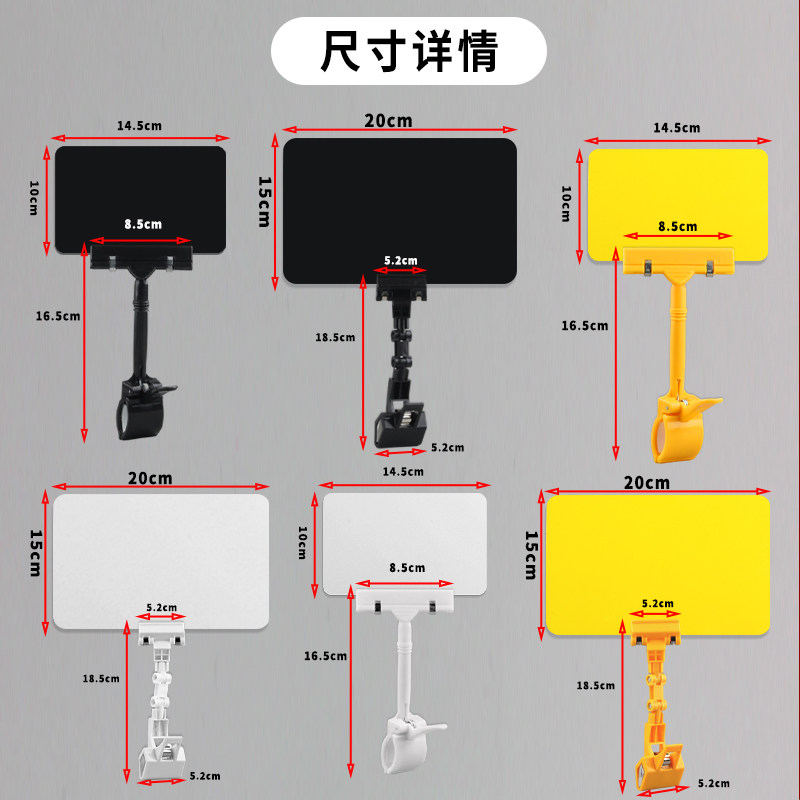 尺寸详情

14.5cm
10cm
8.5cm
16.5cm

20cm
15cm
5.2cm
18.5cm
5.2cm

14.5cm
10cm
8.5cm
16.5cm

20cm
15cm
5.2cm
18.5cm
5.2cm

14.5cm
10cm
8.5cm
16.5cm

20cm
15cm
5.2cm
18.5cm
5.2cm