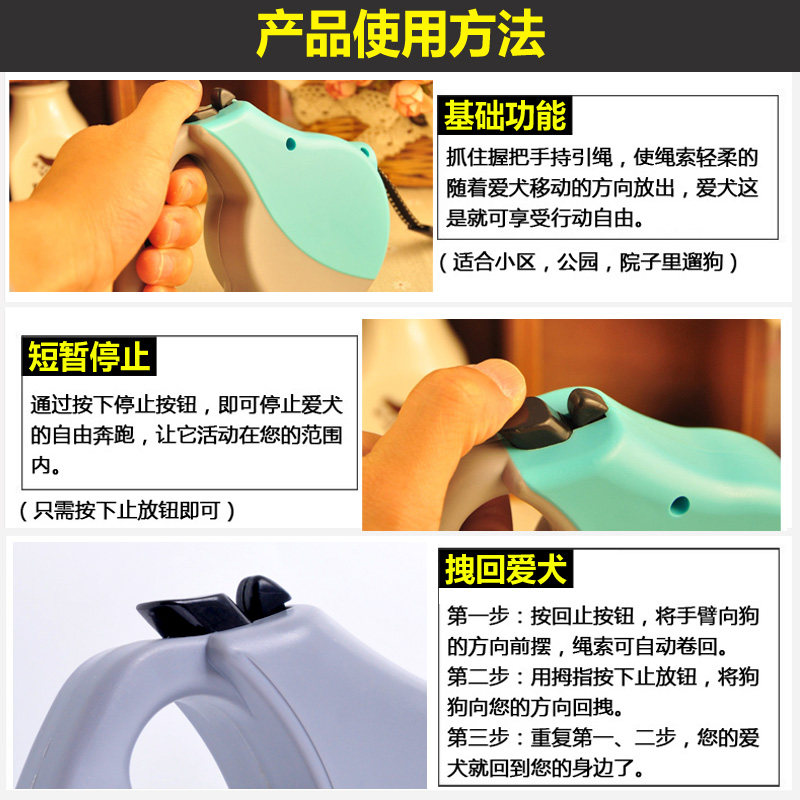 产品使用方法

基础功能

抓住握把手持引绳，使绳索轻柔的随着爱犬移动的方向放出，爱犬这是就可享受行动自由。

（适合小区，公园，院子里遛狗）

短暂停止

通过按下停止按钮，即可停止爱犬的自由奔跑，让它活动在您的范围内。

（只需按下止放钮即可）

拽回爱犬

第一步：按回止按钮，将手臂向狗的方向前摆，绳索可自动卷回。
第二步：用拇指按下止放钮，将狗狗向您的方向回拽。
第三步：重复第一、二步，您的爱犬就回到您的身边了。