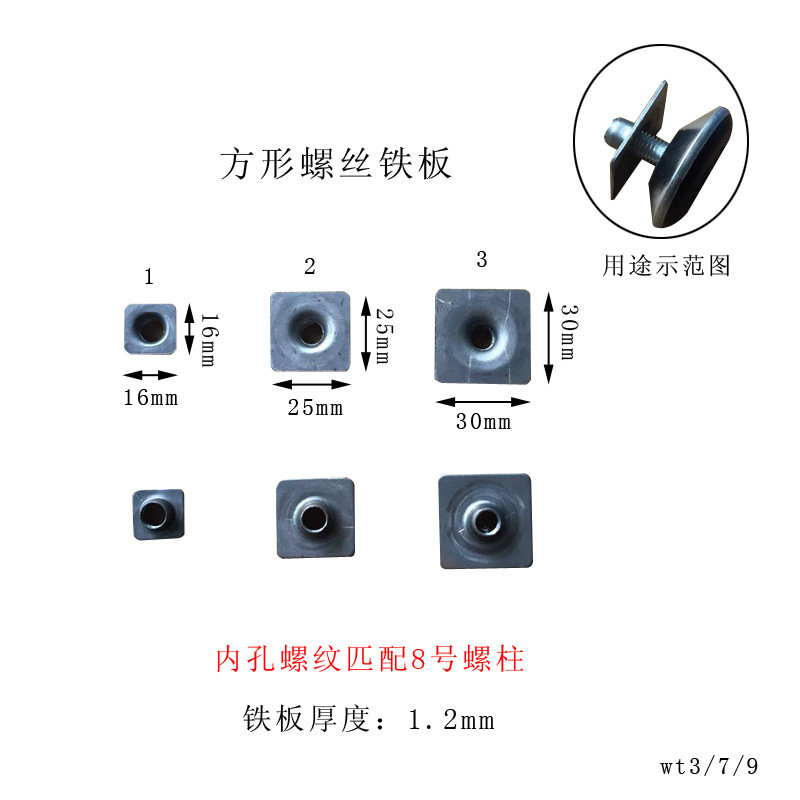 方形螺丝铁板

用途示范图

1

16mm

16mm

2

25mm

25mm

3

30mm

30mm

内孔螺纹匹配8号螺柱

铁板厚度：1.2mm

wt3/7/9