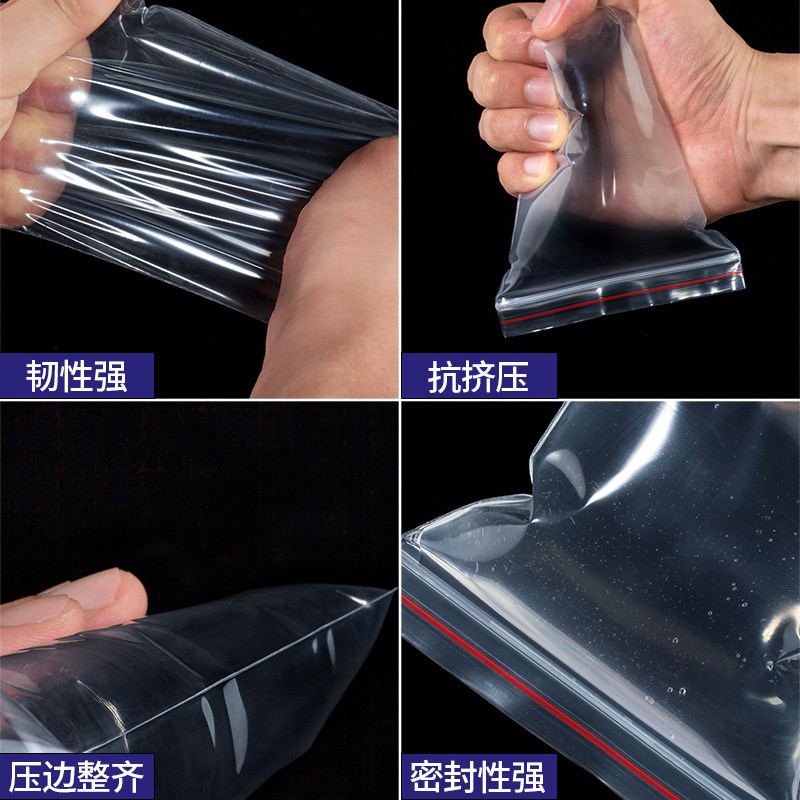 韧性强

抗挤压

压边整齐

密封性强