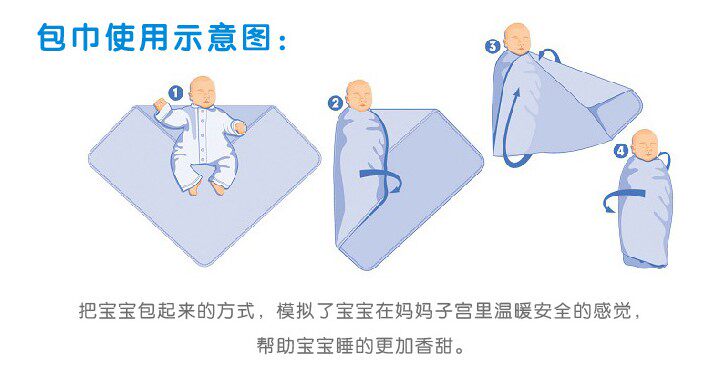 包巾使用示意图：

1

2

3

4

把宝宝包起来的方式，模拟了宝宝在妈妈子宫里温暖安全的感觉，帮助宝宝睡的更加香甜。