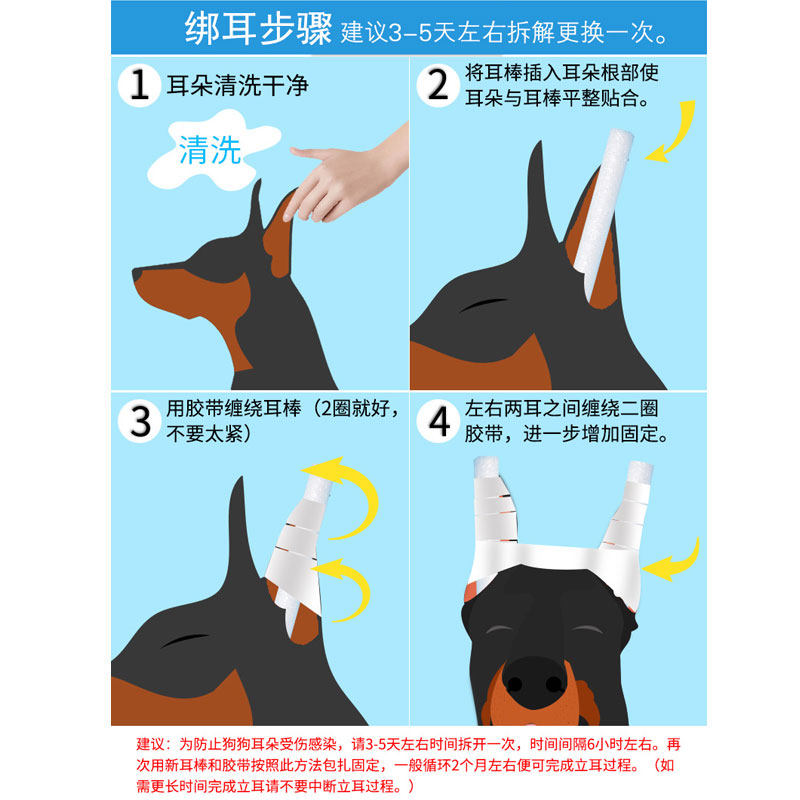 绑耳步骤 建议3-5天左右拆解更换一次。

1 耳朵清洗干净

清洗

2 将耳棒插入耳朵根部使耳朵与耳棒平整贴合。

3 用胶带缠绕耳棒（2圈就好，不要太紧）

4 左右两耳之间缠绕二圈胶带，进一步增加固定。

建议：为防止狗狗耳朵受伤感染，请3-5天左右时间拆开一次，时间间隔6小时左右。再次用新耳棒和胶带按照此方法包扎固定，一般循环2个月左右便可完成立耳过程。（如需更长时间完成立耳请不要中断立耳过程。）