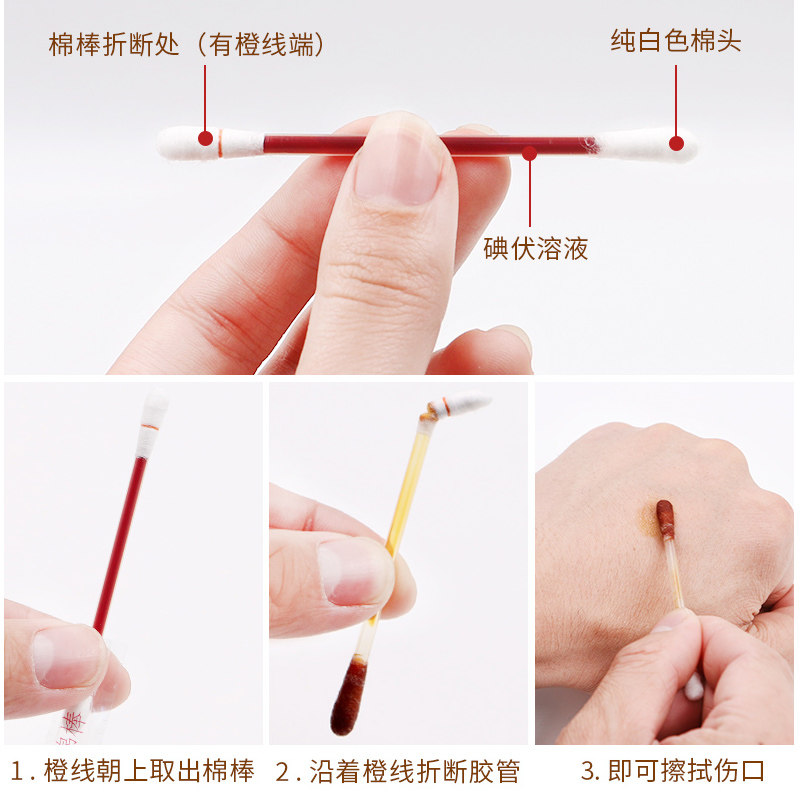 棉棒折断处（有橙线端）

纯白色棉头

碘伏溶液

1. 橙线朝上取出棉棒

2. 沿着橙线折断胶管

3. 即可擦拭伤口