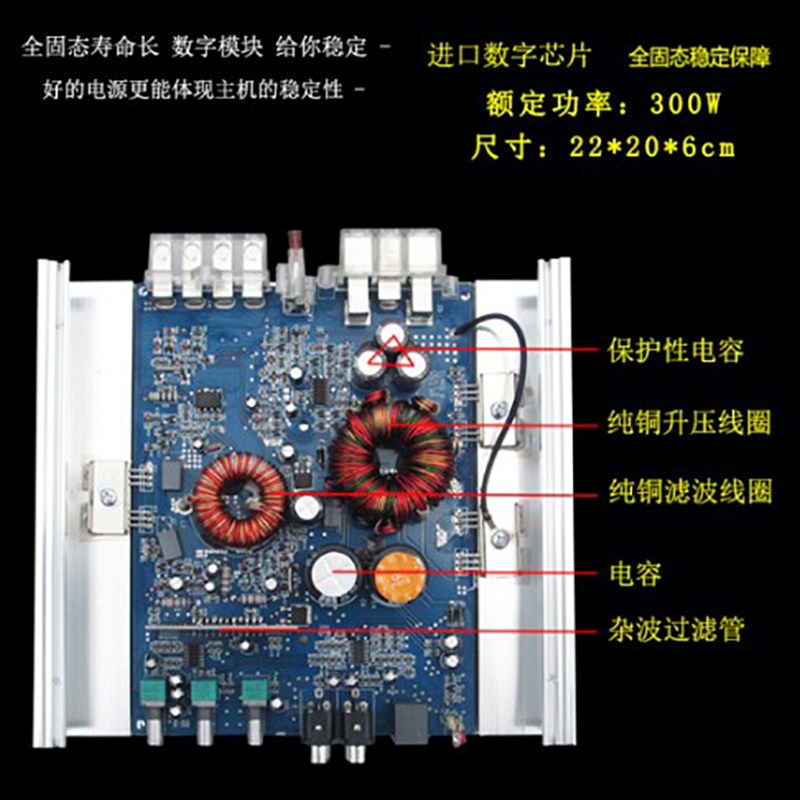 全固态寿命长 数字模块 给你稳定 -

好的电源更能体现主机的稳定性 -

进口数字芯片 全固态稳定保障

额定功率：300W

尺寸：22*20*6cm

保护性电容

纯铜升压线圈

纯铜滤波线圈

电容

杂波过滤管