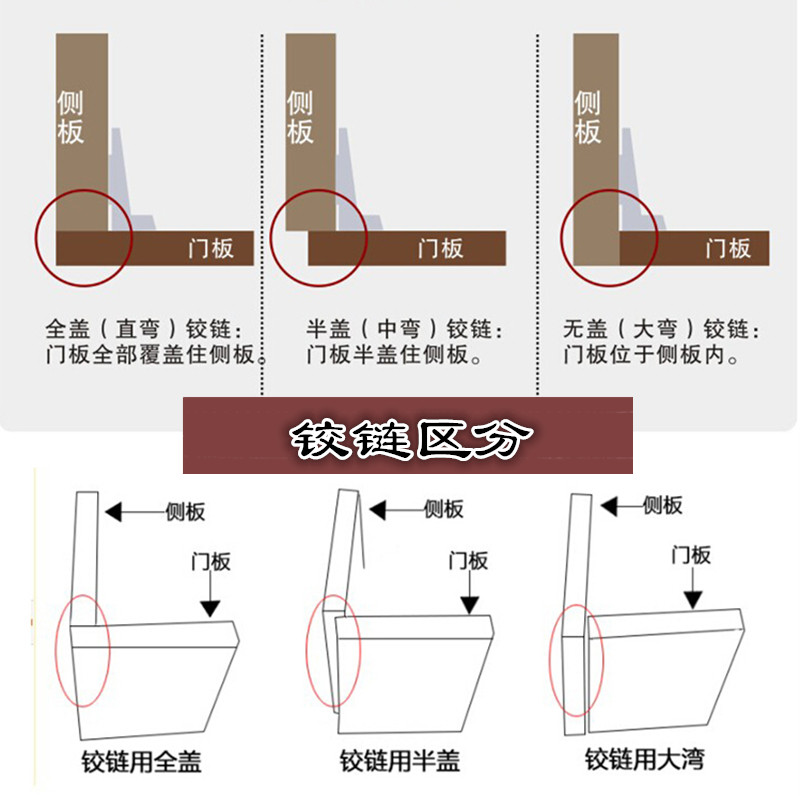 侧板

门板

全盖（直弯）铰链：
门板全部覆盖住侧板。

侧板

门板

半盖（中弯）铰链：
门板半盖住侧板。

侧板

门板

无盖（大弯）铰链：
门板位于侧板内。

铰链区分

侧板

门板

铰链用全盖

侧板

门板

铰链用半盖

侧板

门板

铰链用大湾