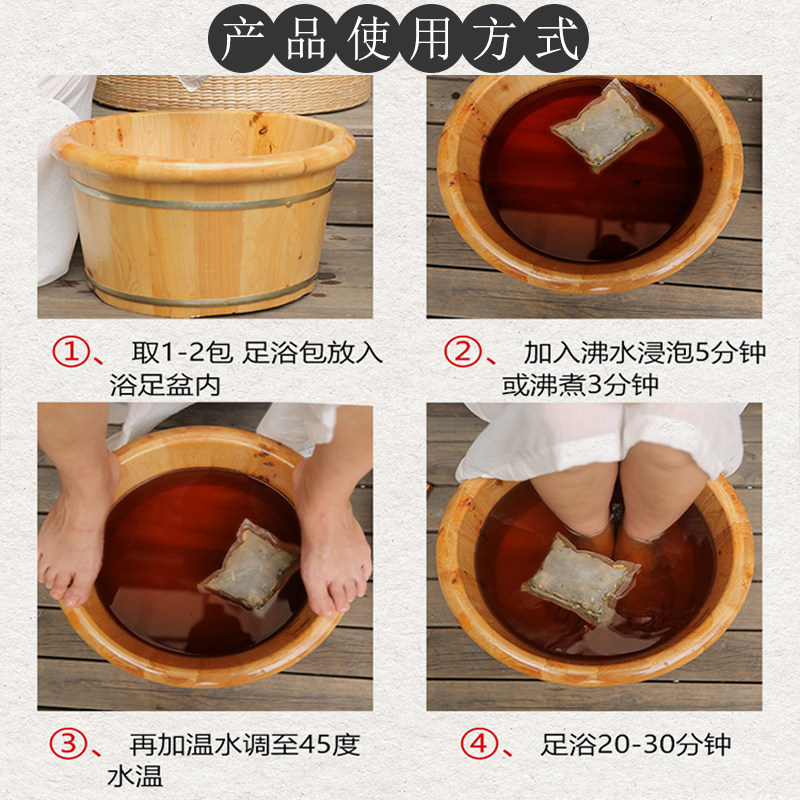 产品使用方式

①、 取1-2包 足浴包放入浴足盆内

②、 加入沸水浸泡5分钟或沸煮3分钟

③、 再加温水调至45度水温

④、 足浴20-30分钟