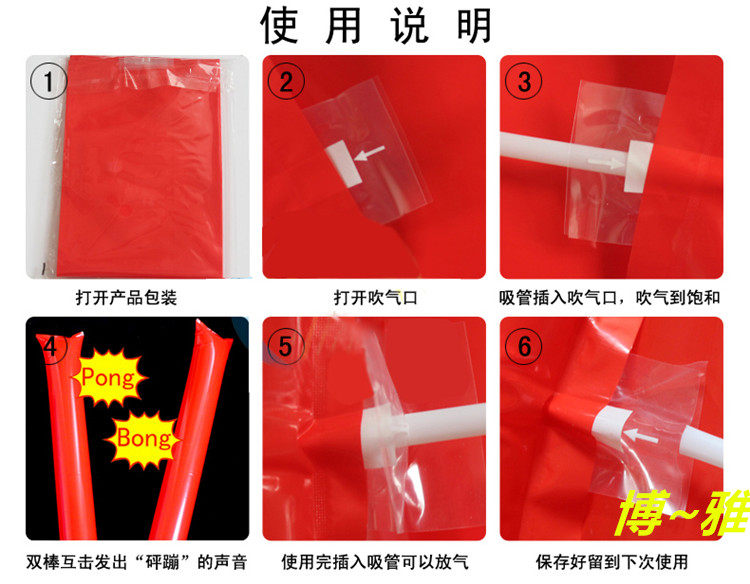 使用说明

①

打开产品包装

②

打开吹气口

③

吸管插入吹气口，吹气到饱和

④

Pong

Bong

双棒互击发出“砰蹦”的声音

⑤

使用完插入吸管可以放气

⑥

博~雅

保存好留到下次使用