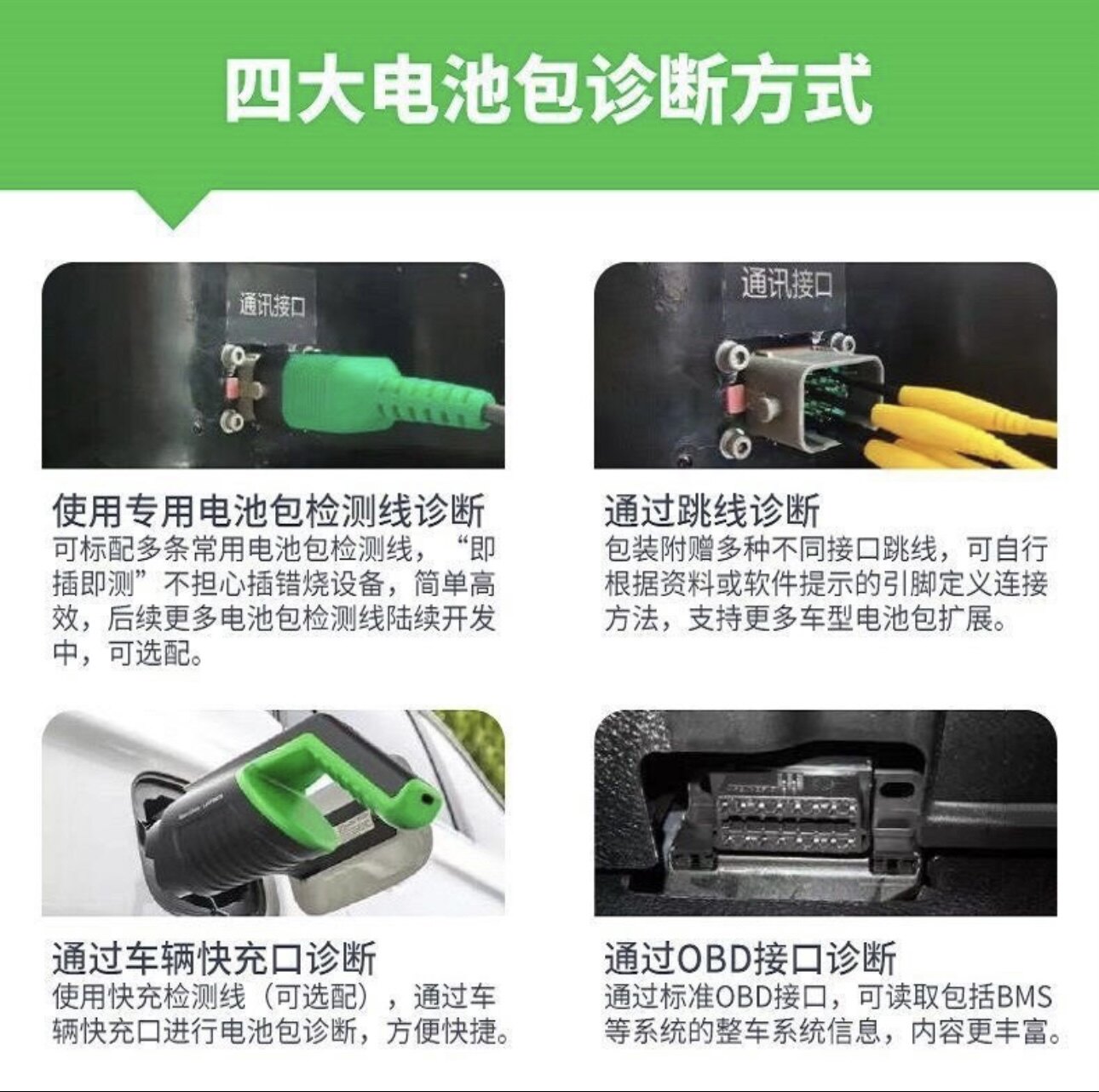 四大电池包诊断方式

通讯接口

使用专用电池包检测线诊断
可标配多条常用电池包检测线，“即插即测”不担心插错烧设备，简单高效，后续更多电池包检测线陆续开发中，可选配。

通讯接口

通过跳线诊断
包装附赠多种不同接口跳线，可自行根据资料或软件提示的引脚定义连接方法，支持更多车型电池包扩展。

通过车辆快充口诊断
使用快充检测线（可选配），通过车辆快充口进行电池包诊断，方便快捷。

通过OBD接口诊断
通过标准OBD接口，可读取包括BMS等系统的整车系统信息，内容更丰富。