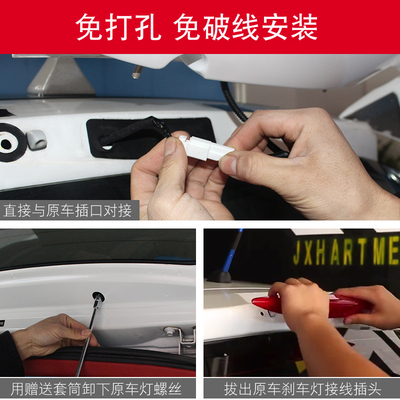 免打孔 免破线安装

直接与原车插口对接

JXHARTME

用赠送套筒卸下原车灯螺丝

拔出原车刹车灯接线插头