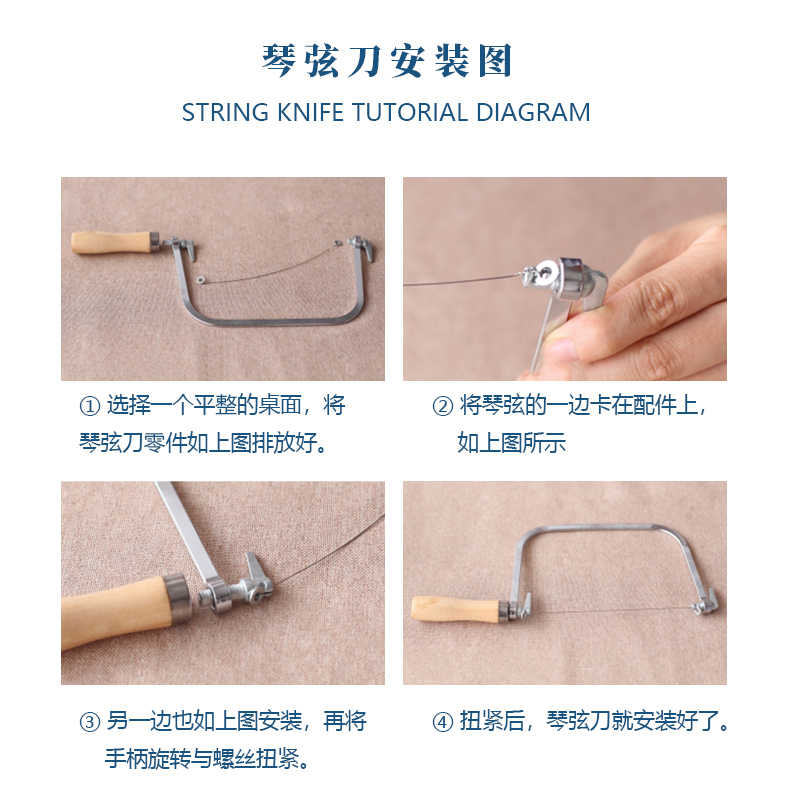 琴弦刀安装图

STRING KNIFE TUTORIAL DIAGRAM

① 选择一个平整的桌面，将琴弦刀零件如上图排放好。

② 将琴弦的一边卡在配件上，如上图所示

③ 另一边也如上图安装，再将手柄旋转与螺丝扭紧。

④ 扭紧后，琴弦刀就安装好了。