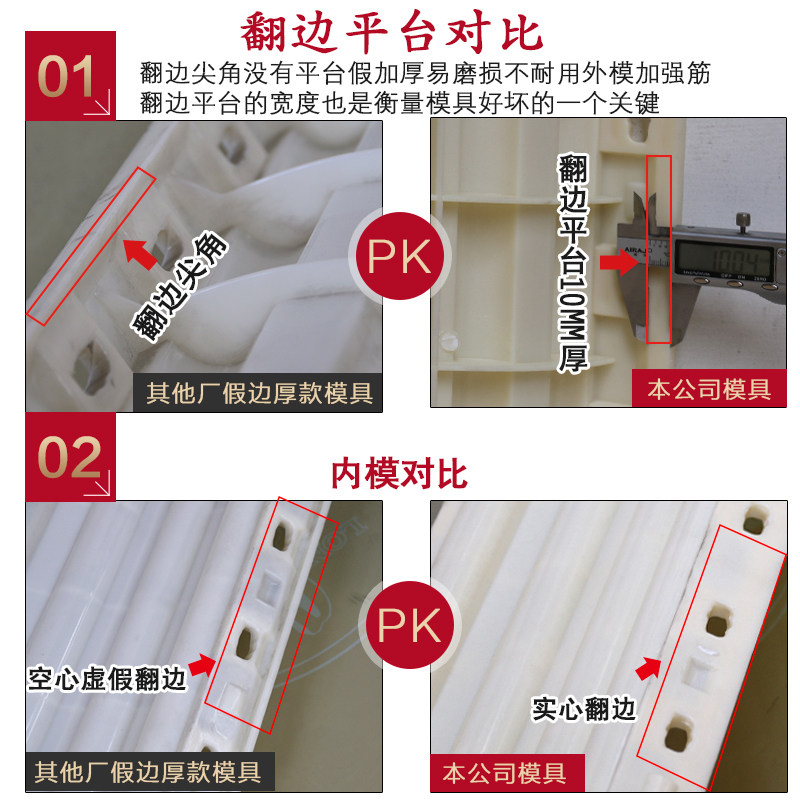 翻边平台对比

01

翻边尖角没有平台假加厚易磨损不耐用外模加强筋
翻边平台的宽度也是衡量模具好坏的一个关键

翻边尖角

其他厂假边厚款模具

PK

翻边平台10MM厚

10.04

本公司模具

02

内模对比

空心虚假翻边

其他厂假边厚款模具

PK

实心翻边

本公司模具