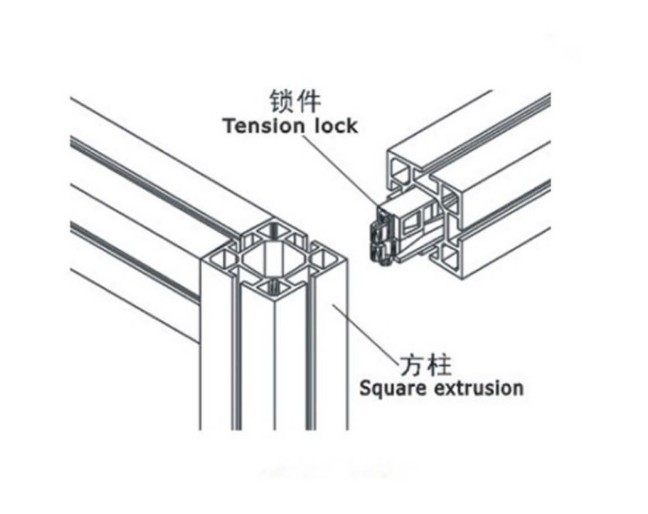 锁件
Tension lock

方柱
Square extrusion