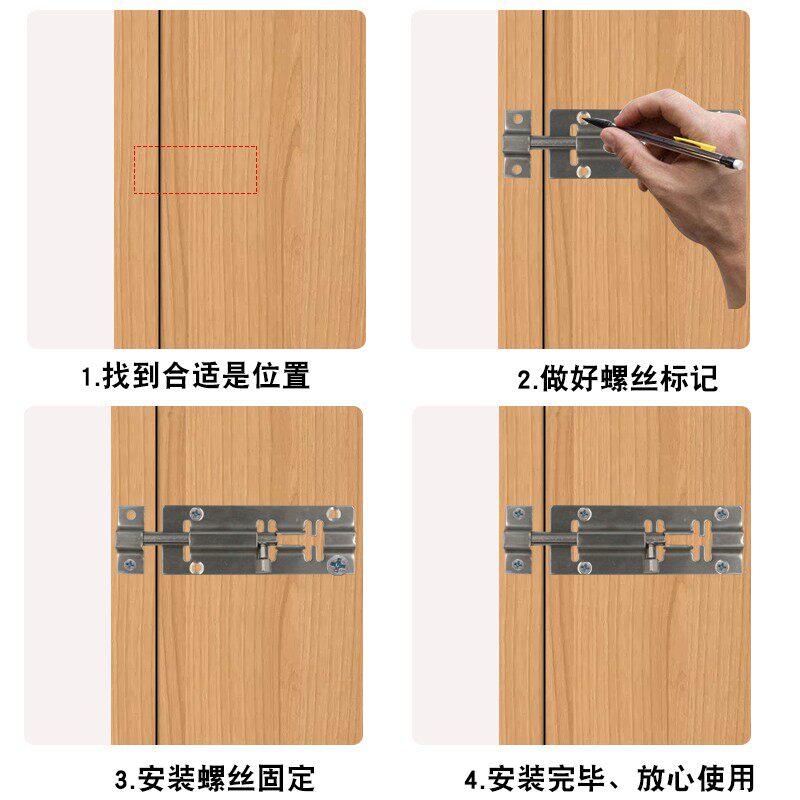 1.找到合适是位置

2.做好螺丝标记

3.安装螺丝固定

4.安装完毕、放心使用