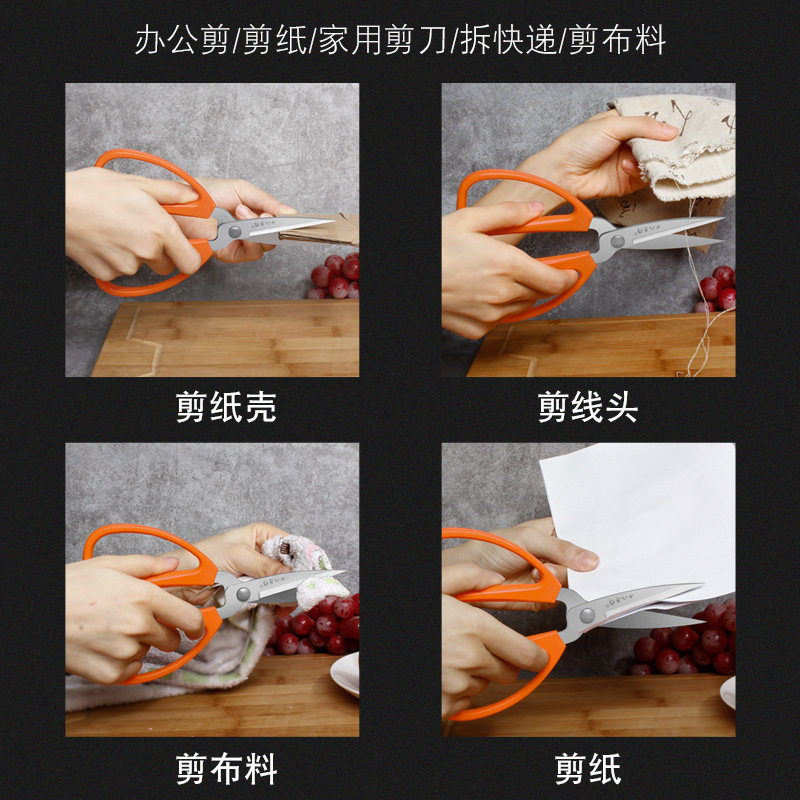 办公剪/剪纸/家用剪刀/拆快递/剪布料

剪纸壳

剪线头

剪布料

剪纸