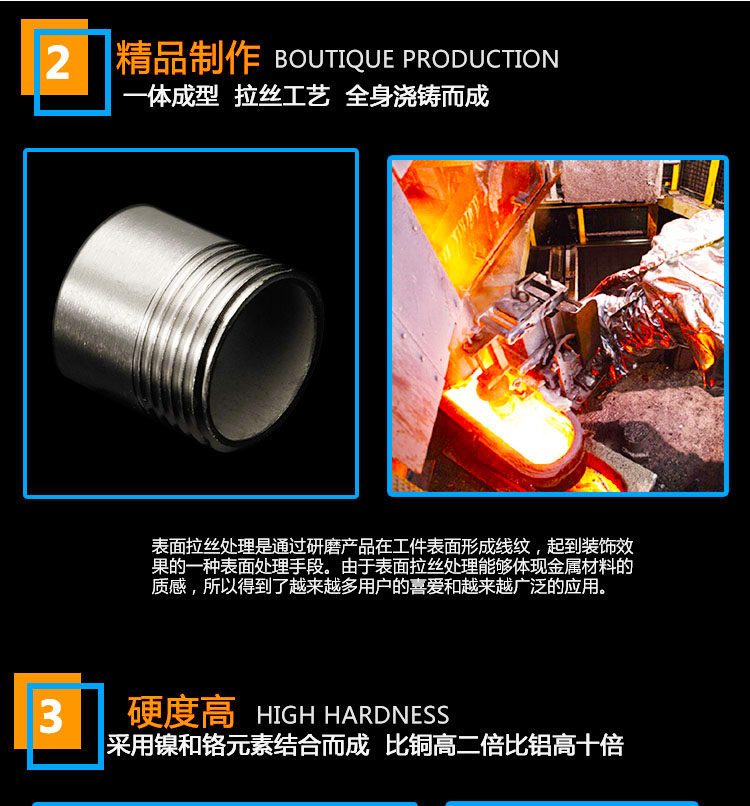 2 精品制作 BOUTIQUE PRODUCTION
一体成型 拉丝工艺 全身浇铸而成

表面拉丝处理是通过研磨产品在工件表面形成线纹，起到装饰效果的一种表面处理手段。由于表面拉丝处理能够体现金属材料的质感，所以得到了越来越多用户的喜爱和越来越广泛的应用。

3 硬度高 HIGH HARDNESS
采用镍和铬元素结合而成 比铜高二倍比铝高十倍