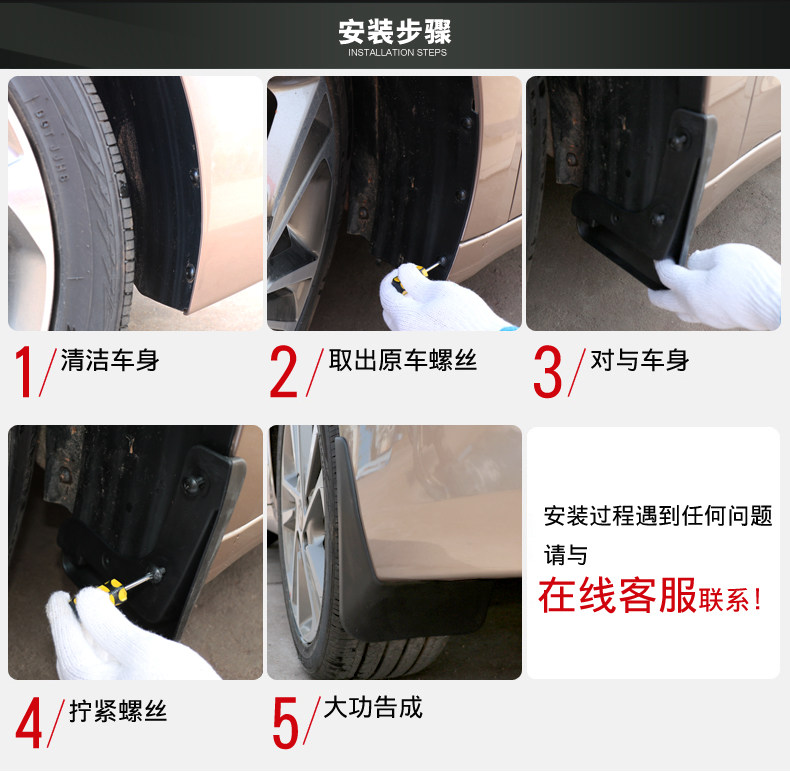 安装步骤
INSTALLATION STEPS

1/ 清洁车身

2/ 取出原车螺丝

3/ 对与车身

4/ 拧紧螺丝

5/ 大功告成

安装过程遇到任何问题
请与
在线客服联系！