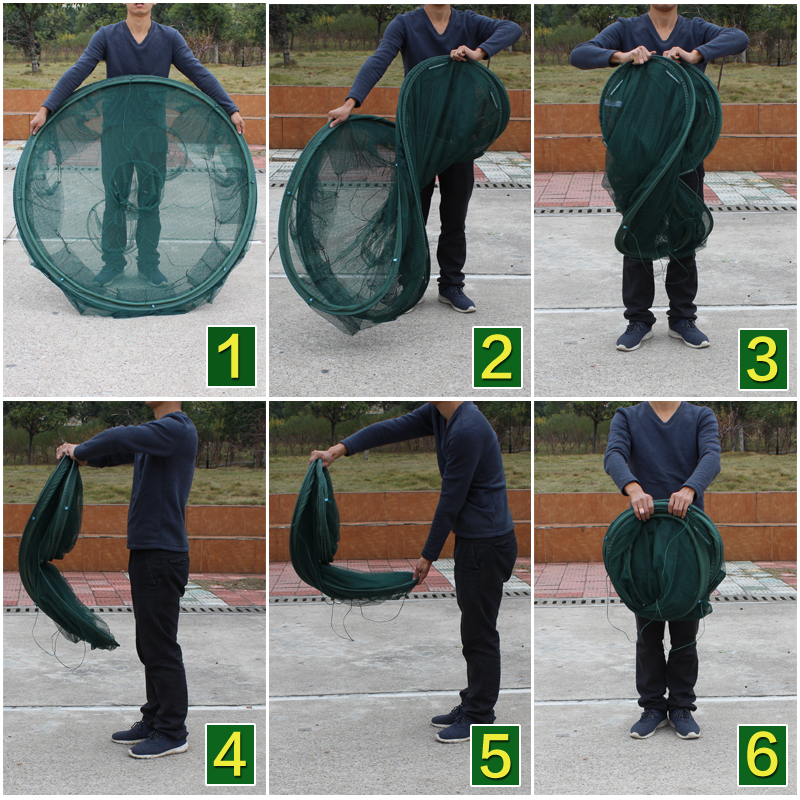 1

2

3

4

5

6