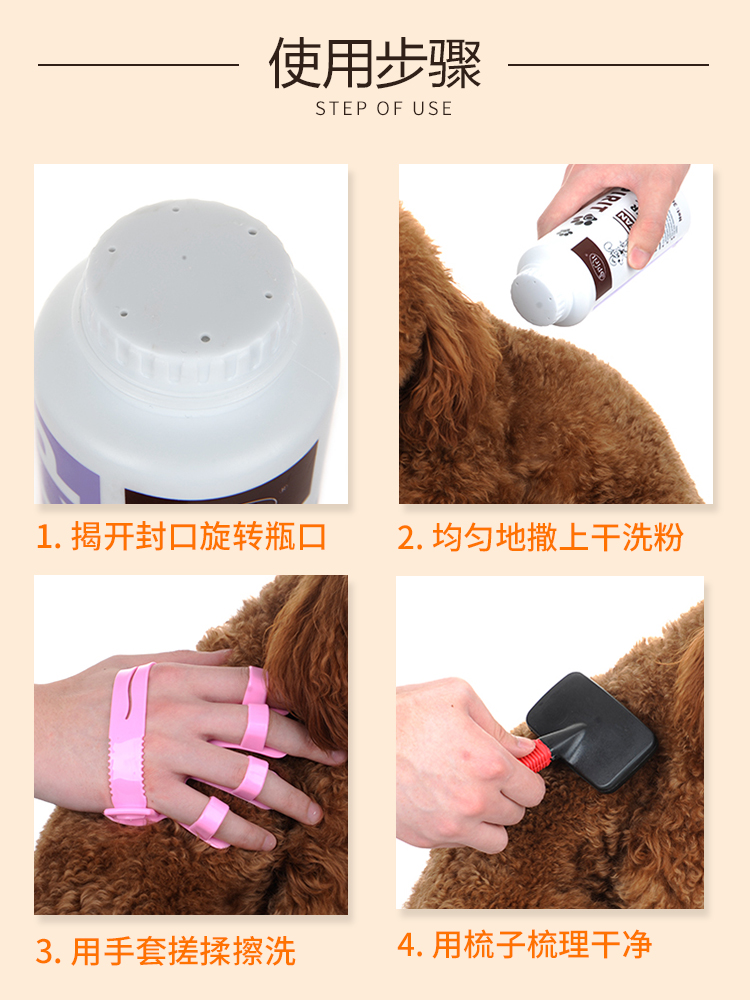 使用步骤

STEP OF USE

1. 揭开封口旋转瓶口

2. 均匀地撒上干洗粉

3. 用手套搓揉擦洗

4. 用梳子梳理干净