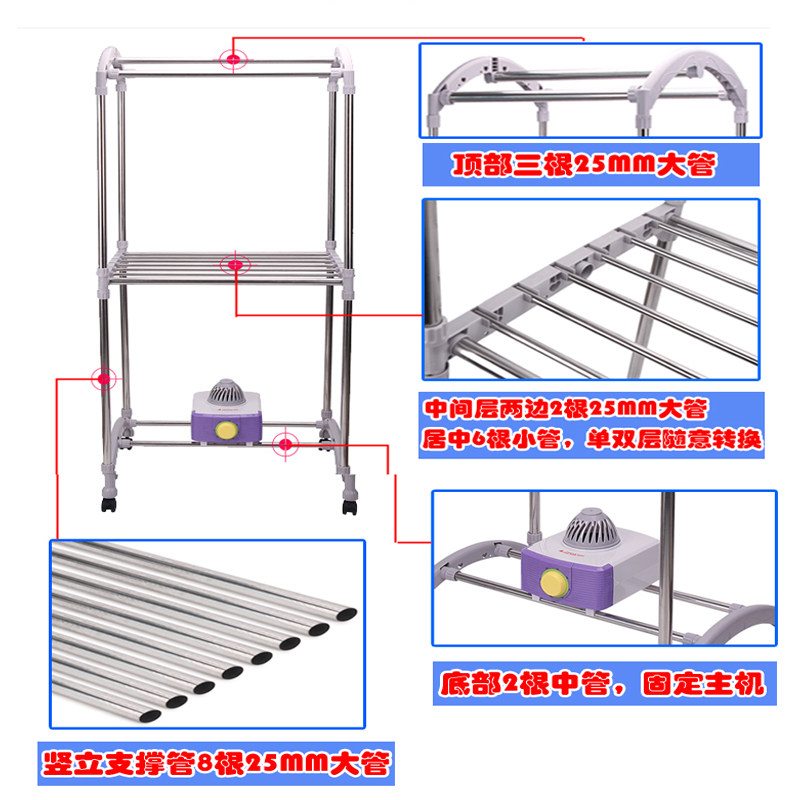 顶部三根25MM大管

中间层两边2根25MM大管
居中6根小管，单双层随意转换

底部2根中管，固定主机

竖立支撑管8根25MM大管