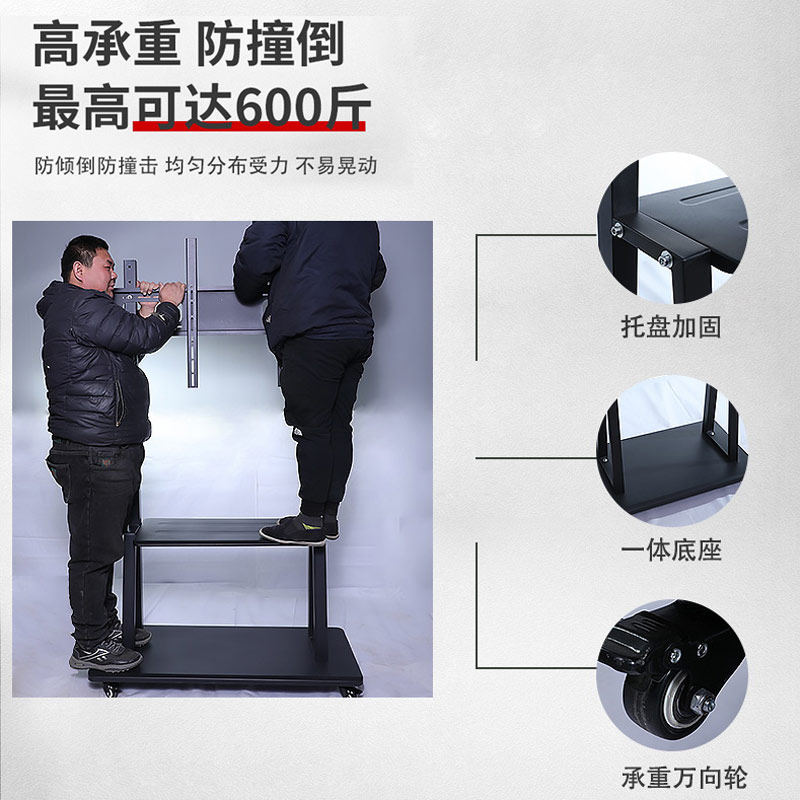 高承重 防撞倒
最高可达600斤

防倾倒防撞击 均匀分布受力 不易晃动

托盘加固

一体底座

承重万向轮