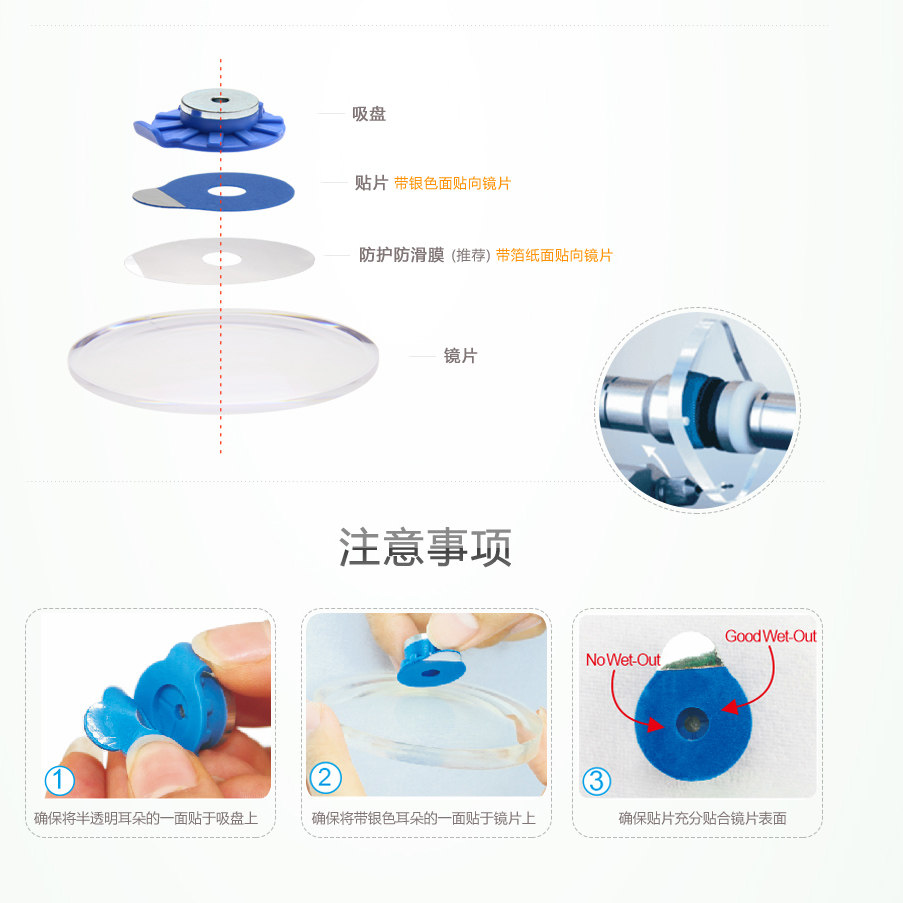 吸盘

贴片 带银色面贴向镜片

防护防滑膜 (推荐) 带箔纸面贴向镜片

镜片

注意事项

1
确保将半透明耳朵的一面贴于吸盘上

2
确保将带银色耳朵的一面贴于镜片上

No Wet-Out
Good Wet-Out
3
确保贴片充分贴合镜片表面