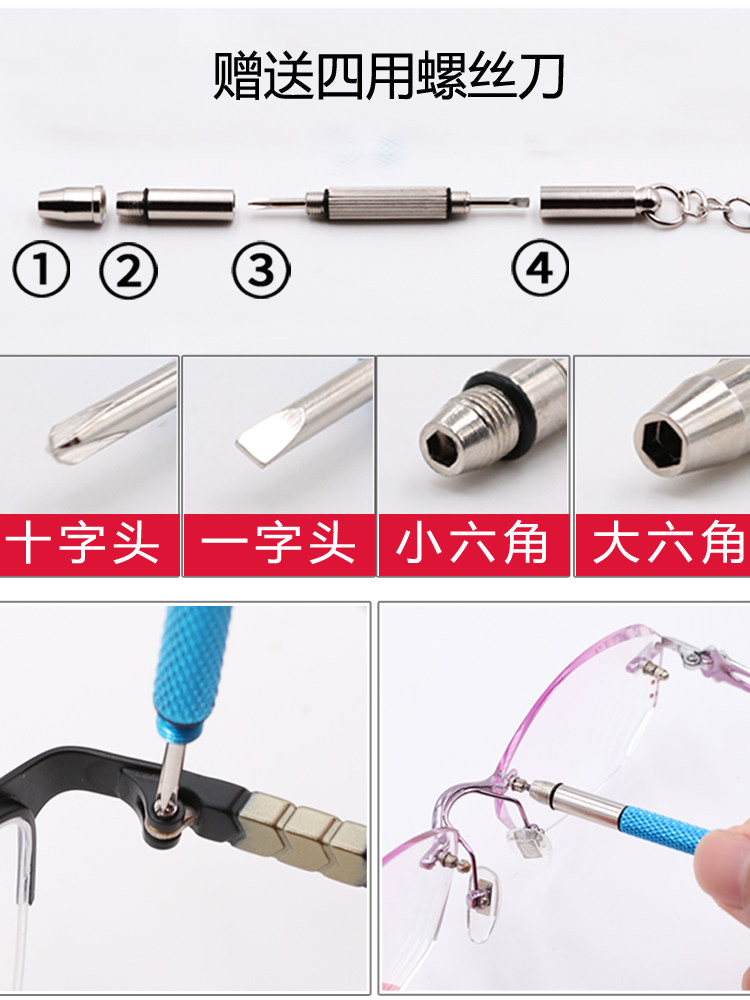 赠送四用螺丝刀

①
②
③
④

十字头
一字头
小六角
大六角