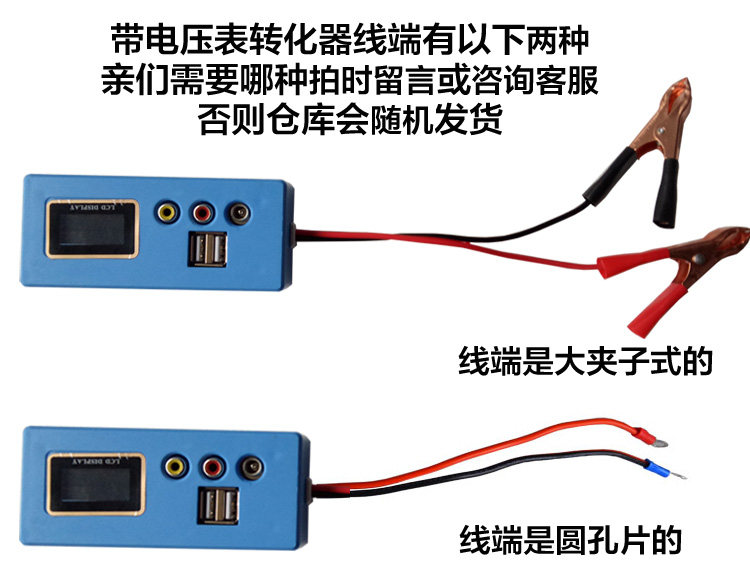 带电压表转化器线端有以下两种
亲们需要哪种拍时留言或咨询客服
否则仓库会随机发货

LCD DISPLAY

线端是大夹子式的

LCD DISPLAY

线端是圆孔片的