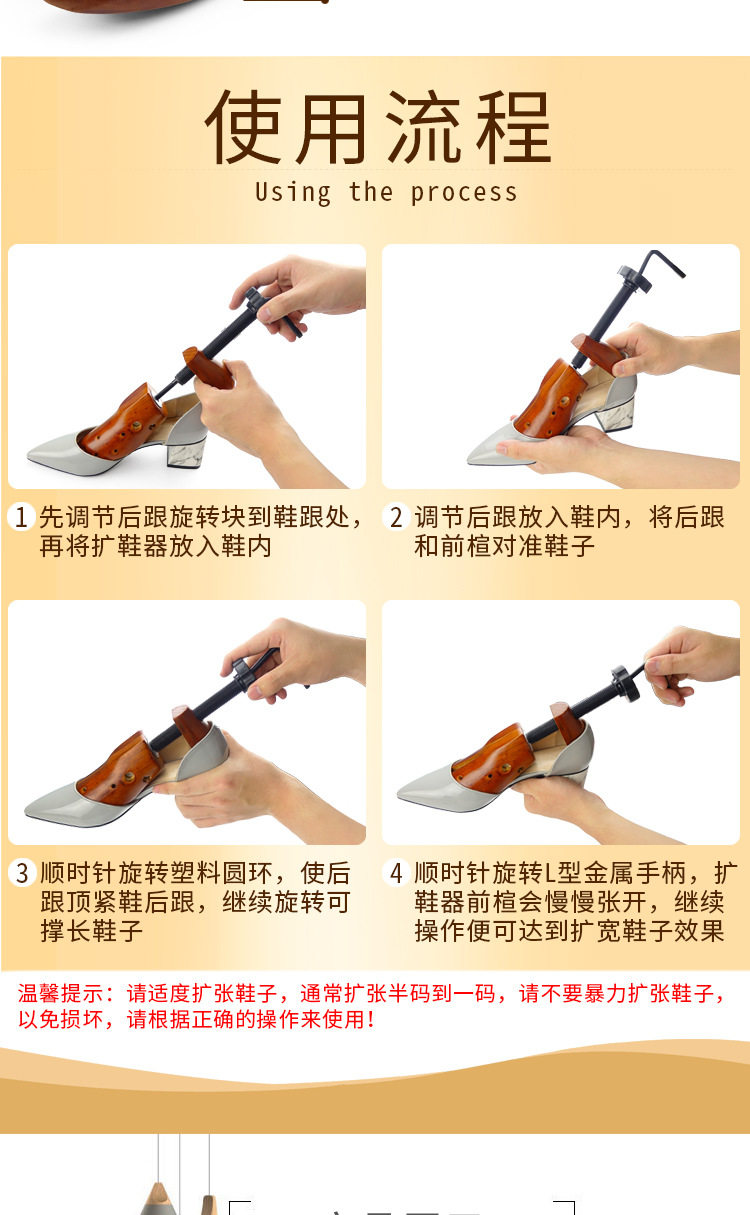 使用流程

Using the process

1 先调节后跟旋转块到鞋跟处，再将扩鞋器放入鞋内

2 调节后跟放入鞋内，将后跟和前楦对准鞋子

3 顺时针旋转塑料圆环，使后跟顶紧鞋后跟，继续旋转可撑长鞋子

4 顺时针旋转L型金属手柄，扩鞋器前楦会慢慢张开，继续操作便可达到扩宽鞋子效果

温馨提示：请适度扩张鞋子，通常扩张半码到一码，请不要暴力扩张鞋子，以免损坏，请根据正确的操作来使用！