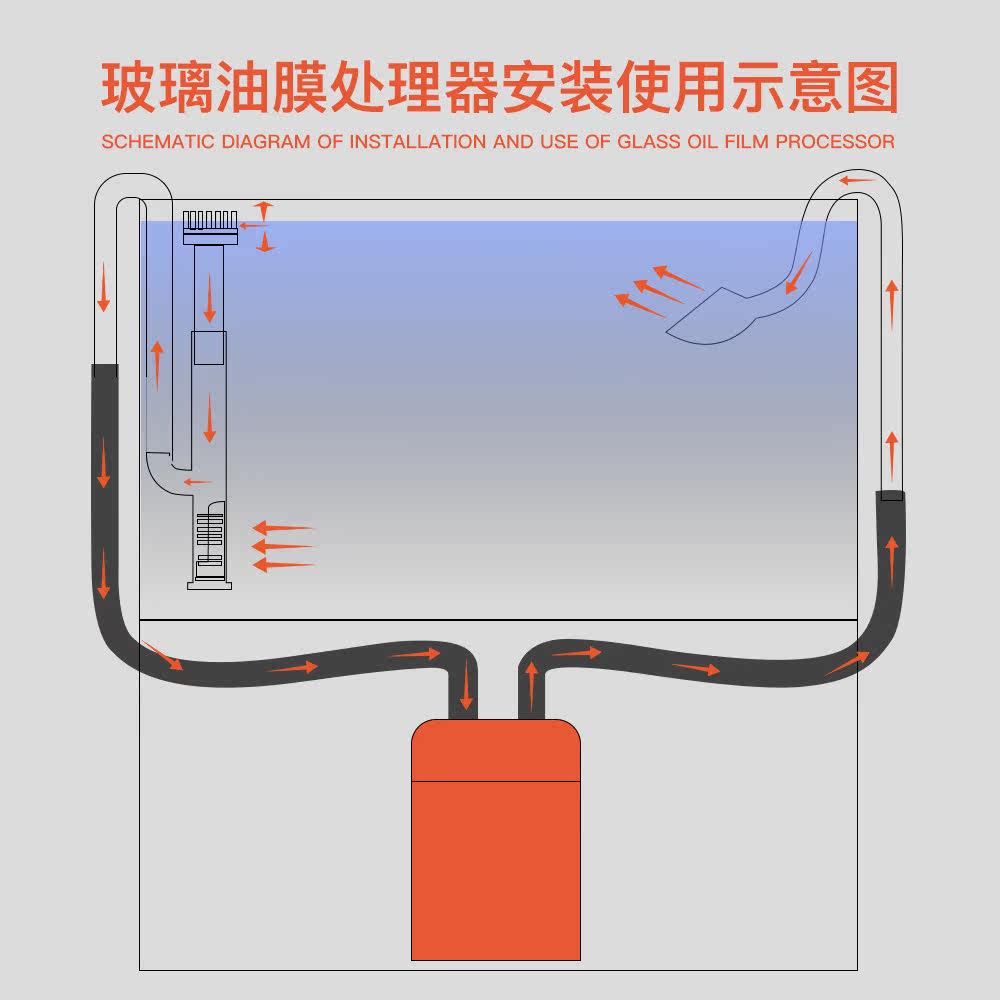 玻璃油膜处理器安装使用示意图

SCHEMATIC DIAGRAM OF INSTALLATION AND USE OF GLASS OIL FILM PROCESSOR