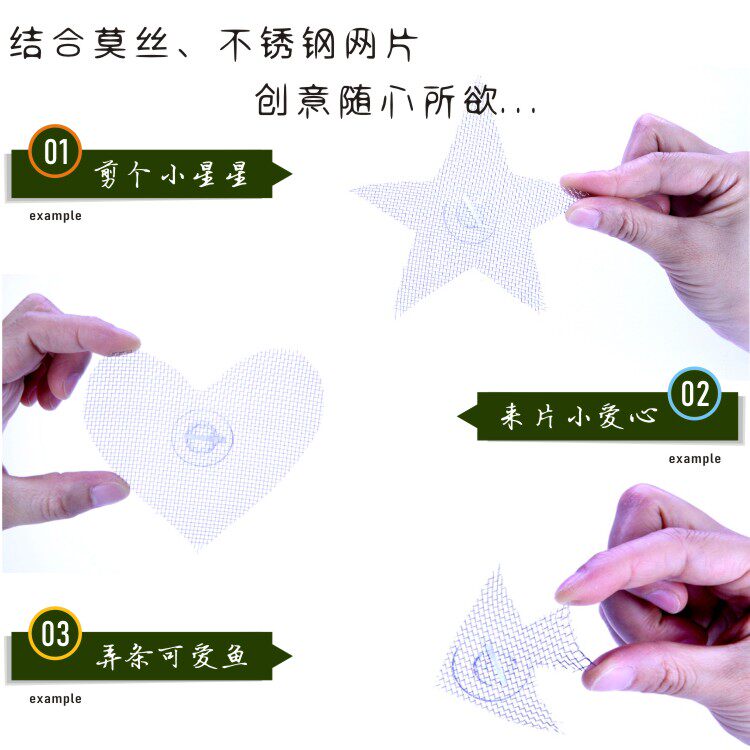 结合莫丝、不锈钢网片

创意随心所欲...

01 剪个小星星

example

02 来片小爱心

example

03 弄条可爱鱼

example