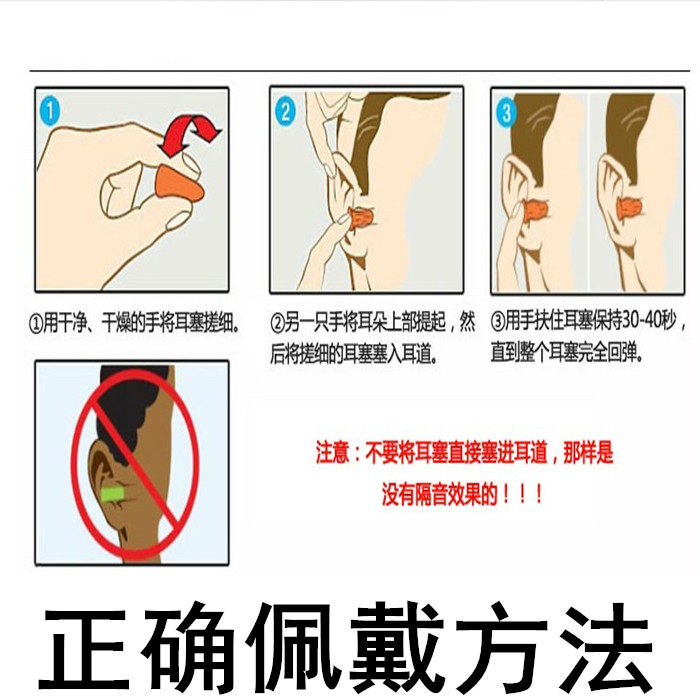 1

2

3

①用干净、干燥的手将耳塞搓细。

②另一只手将耳朵上部提起，然后将搓细的耳塞塞入耳道。

③用手扶住耳塞保持30-40秒，直到整个耳塞完全回弹。

注意：不要将耳塞直接塞进耳道，那样是没有隔音效果的！！！

正确佩戴方法