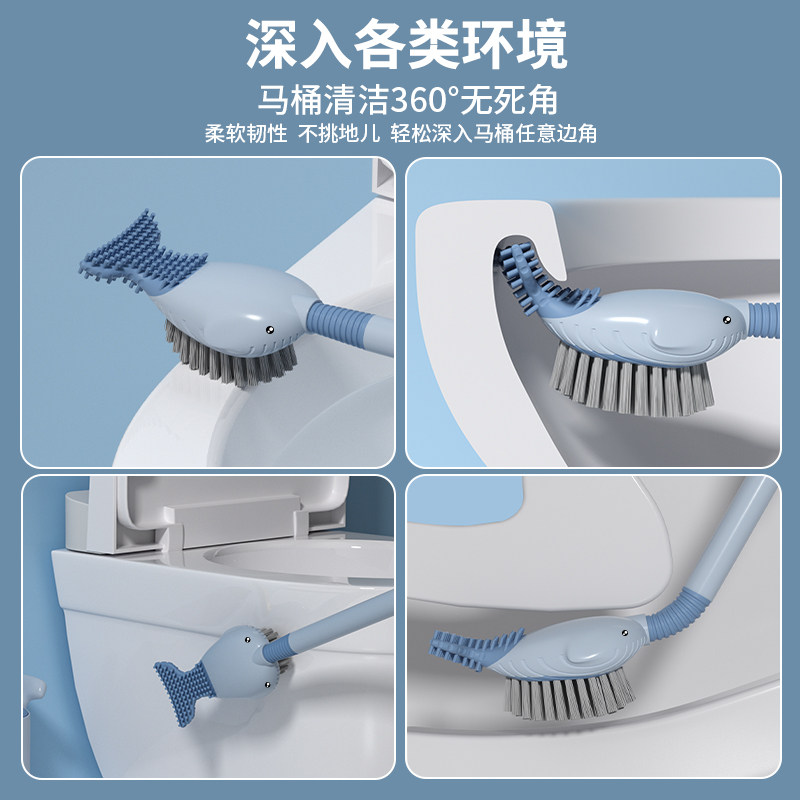 深入各类环境

马桶清洁360°无死角

柔软韧性 不挑地儿 轻松深入马桶任意边角