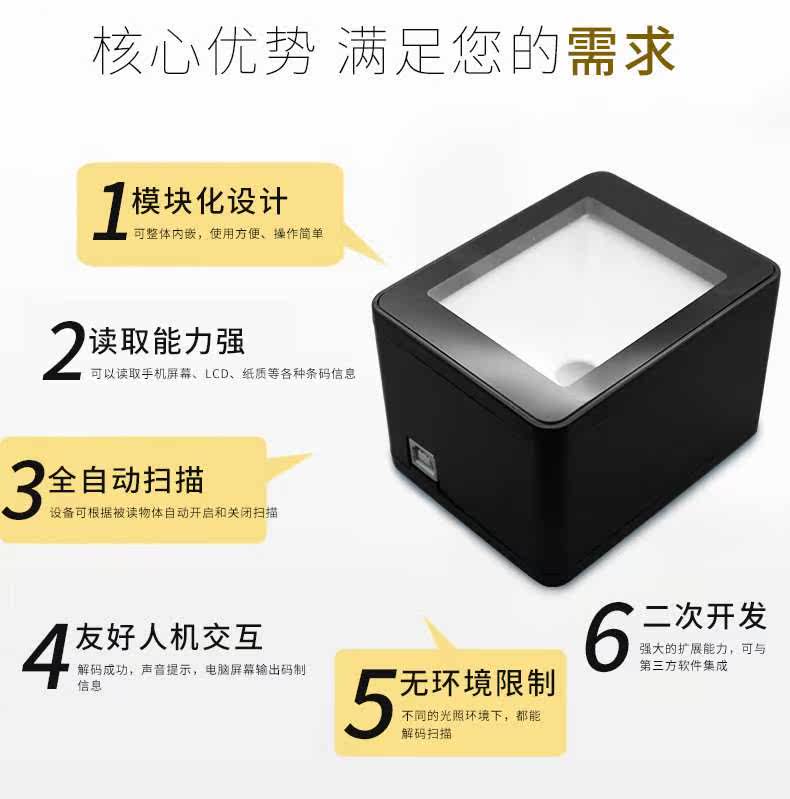 核心优势 满足您的需求

1 模块化设计
可整体内嵌，使用方便、操作简单

2 读取能力强
可以读取手机屏幕、LCD、纸质等各种条码信息

3 全自动扫描
设备可根据被读物体自动开启和关闭扫描

4 友好人机交互
解码成功，声音提示，电脑屏幕输出码制信息

5 无环境限制
不同的光照环境下，都能解码扫描

6 二次开发
强大的扩展能力，可与第三方软件集成