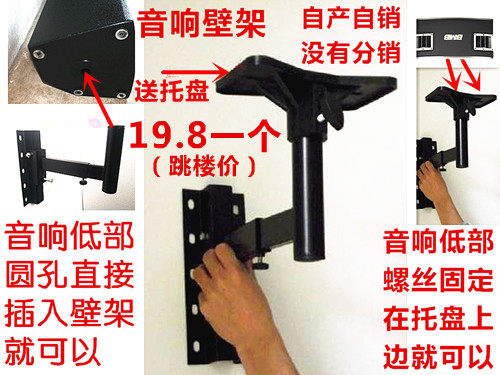 音响壁架

自产自销
没有分销

BMB

送托盘

19.8一个
（跳楼价）

音响低部
圆孔直接
插入壁架
就可以

音响低部
螺丝固定
在托盘上
边就可以