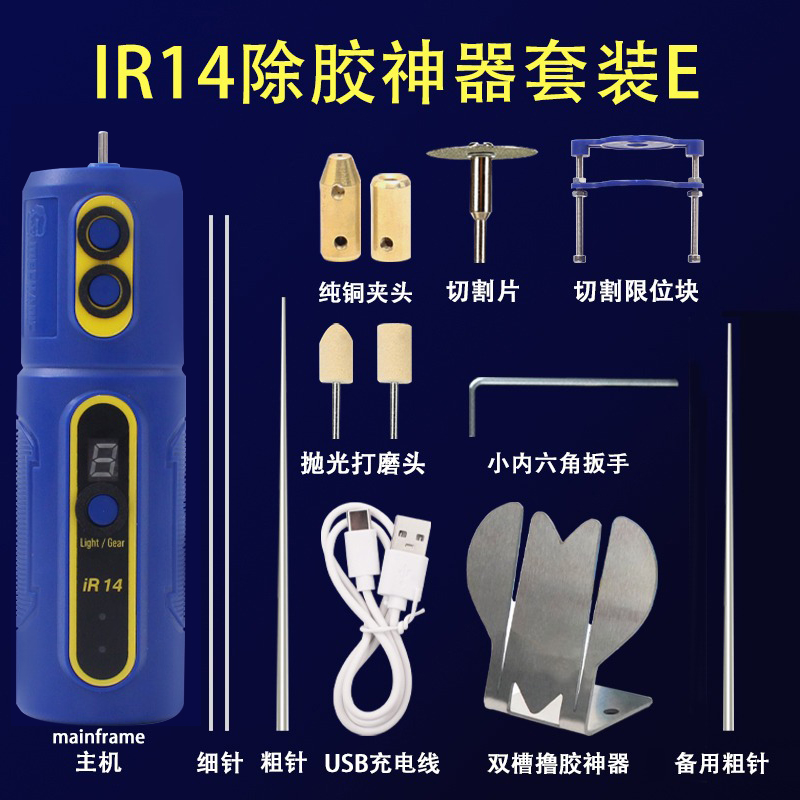 IR14除胶神器套装E

纯铜夹头　切割片　切割限位块

抛光打磨头　小内六角扳手

8

Light / Gear

iR 14

mainframe
主机　细针　粗针　USB充电线　双槽撸胶神器　备用粗针